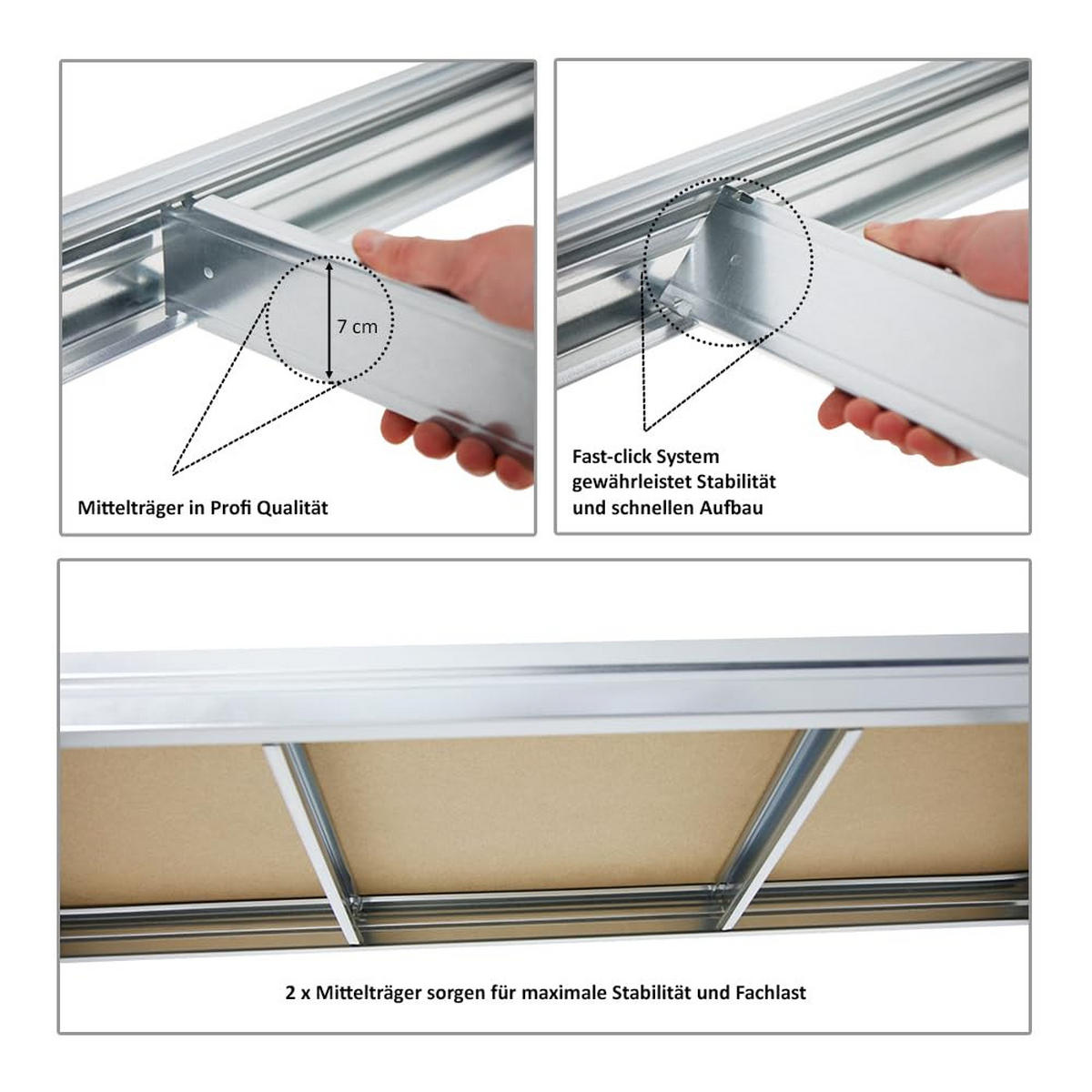 7 cm

Mittelträger in Profi Qualität

Fast-click System
gewährleistet Stabilität
und schnellen Aufbau

2 x Mittelträger sorgen für maximale Stabilität und Fachlast