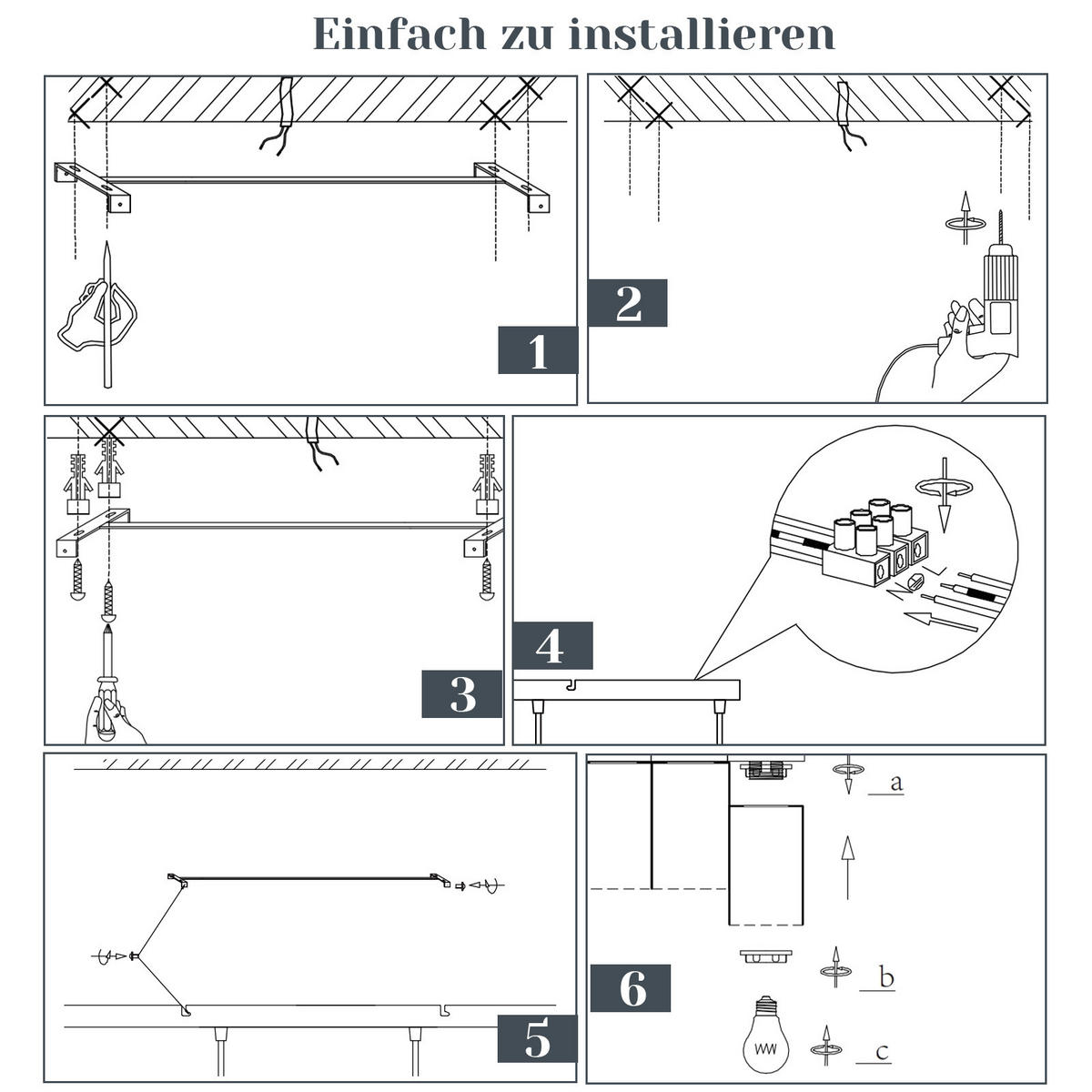 Einfach zu installieren

1

2

3

4

5

6

a

b

c