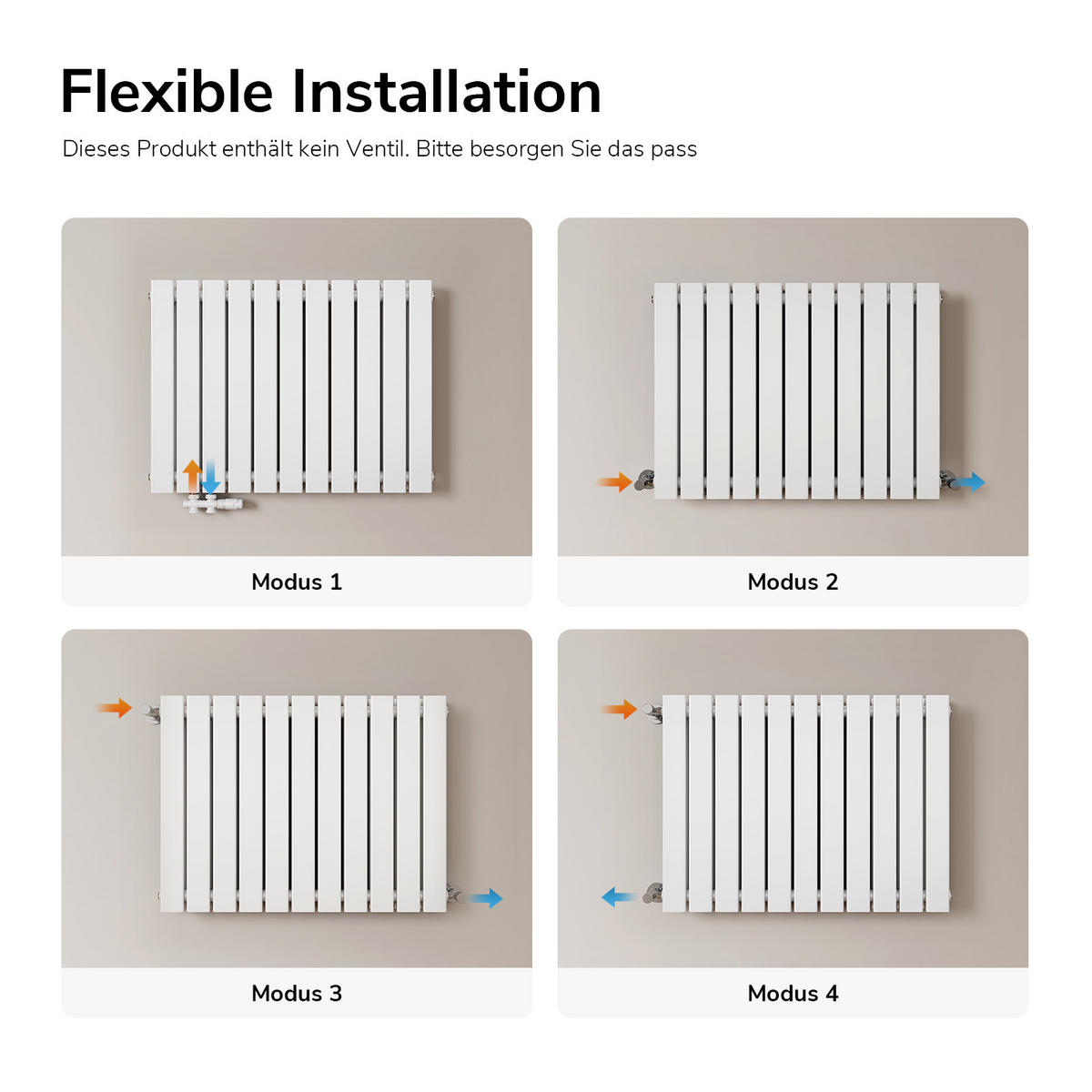 Flexible Installation

Dieses Produkt enthält kein Ventil. Bitte besorgen Sie das pass

Modus 1

Modus 2

Modus 3

Modus 4