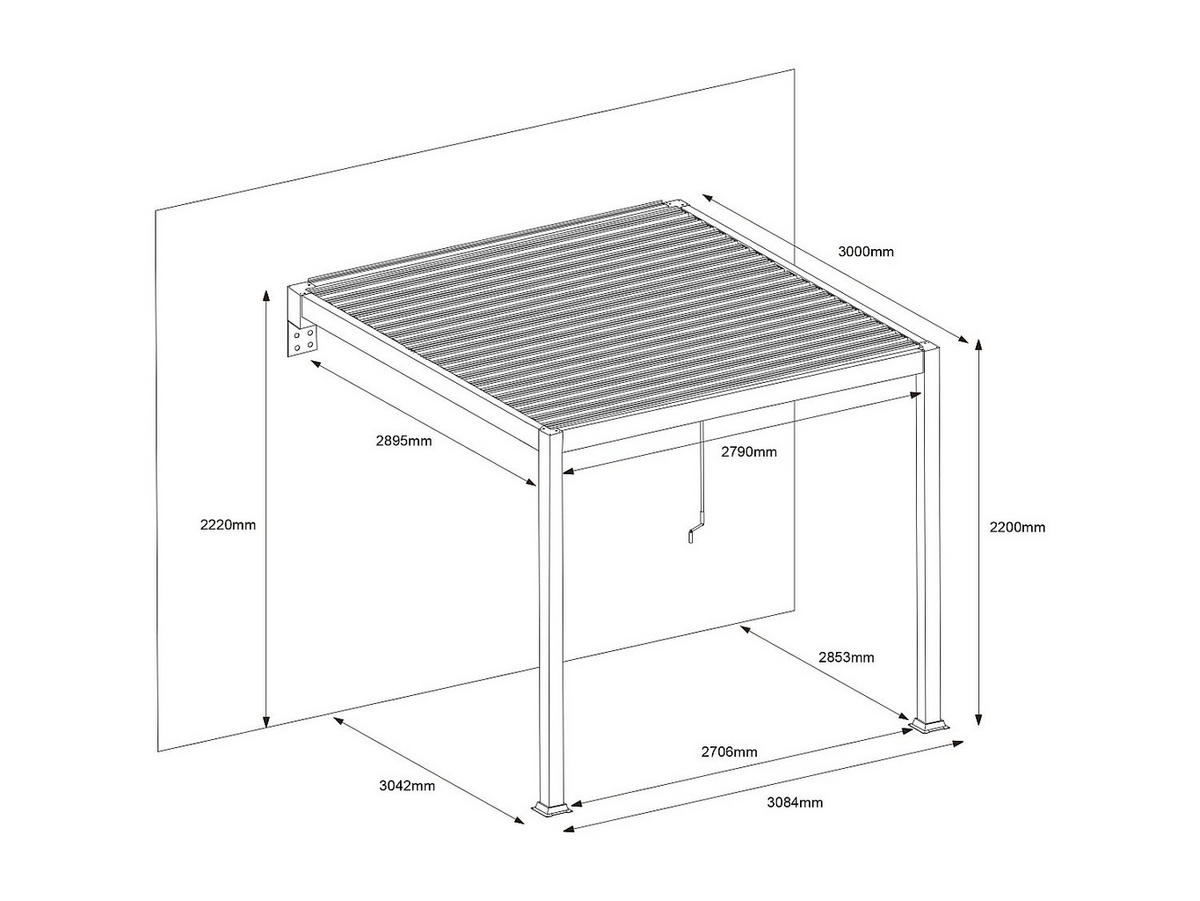 3000mm

2895mm

2790mm

2220mm

2200mm

2853mm

2706mm

3042mm

3084mm