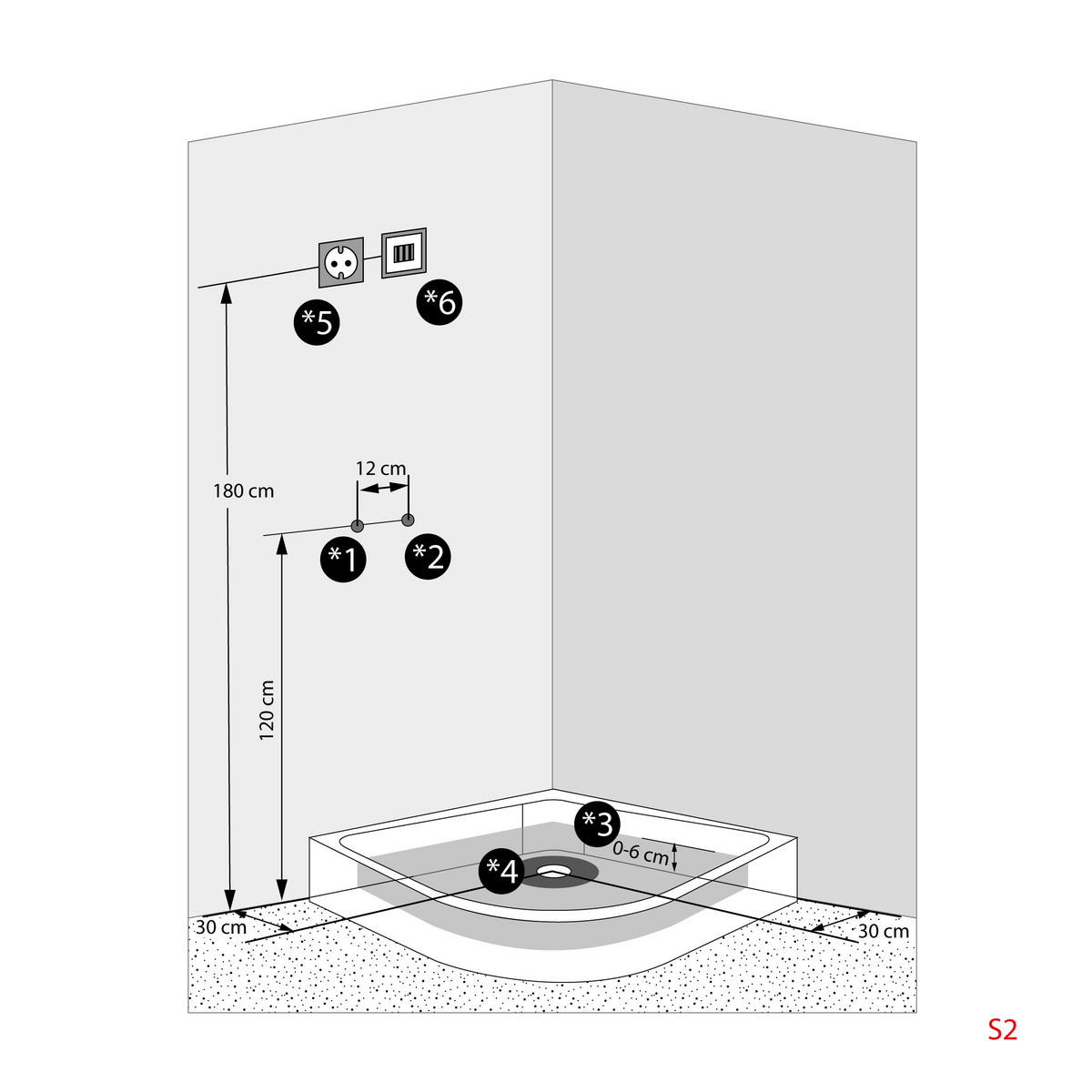 *5
*6
180 cm
12 cm
*1
*2
120 cm
*3
0-6 cm
*4
30 cm
30 cm
S2