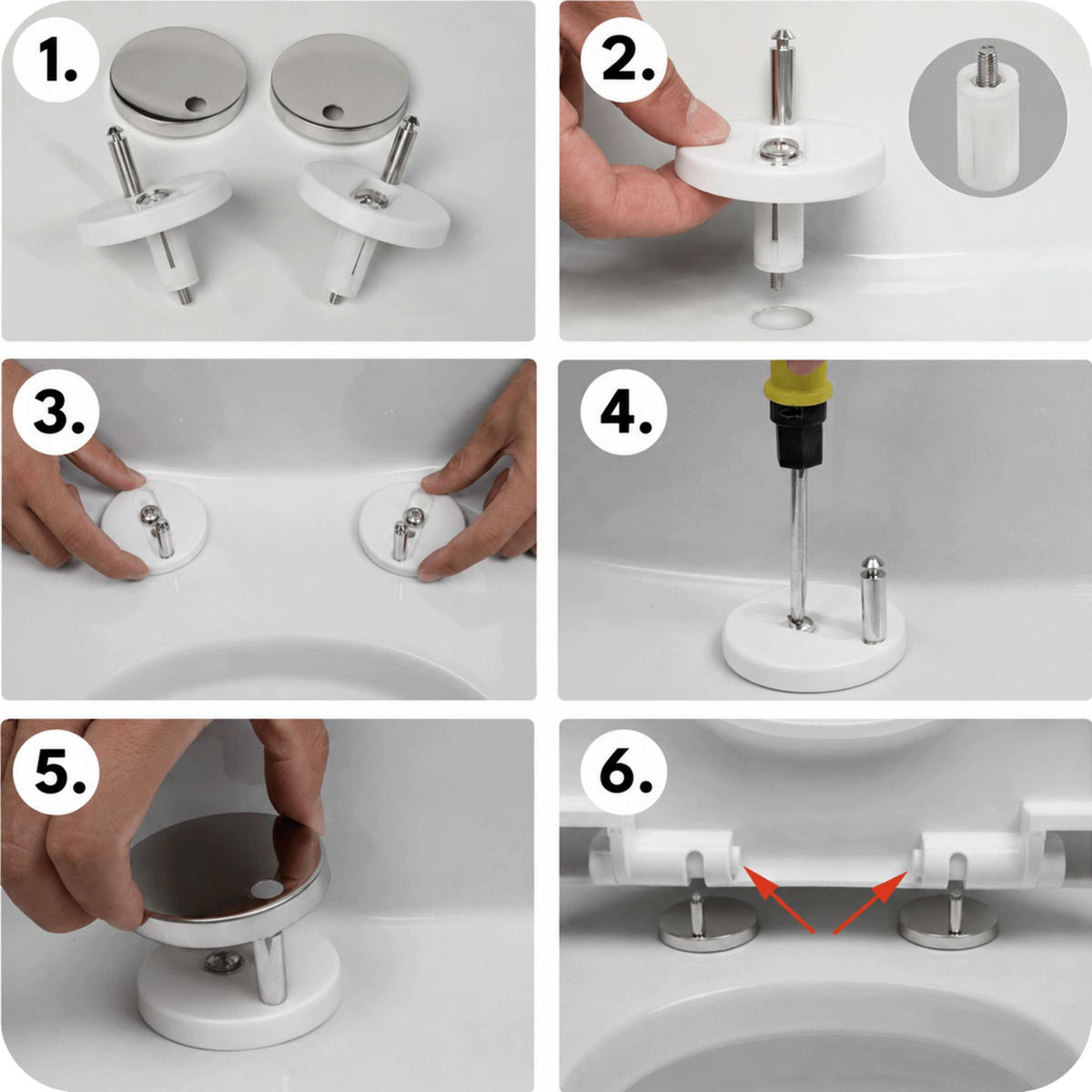 1.

2.

3.

4.

5.

6.