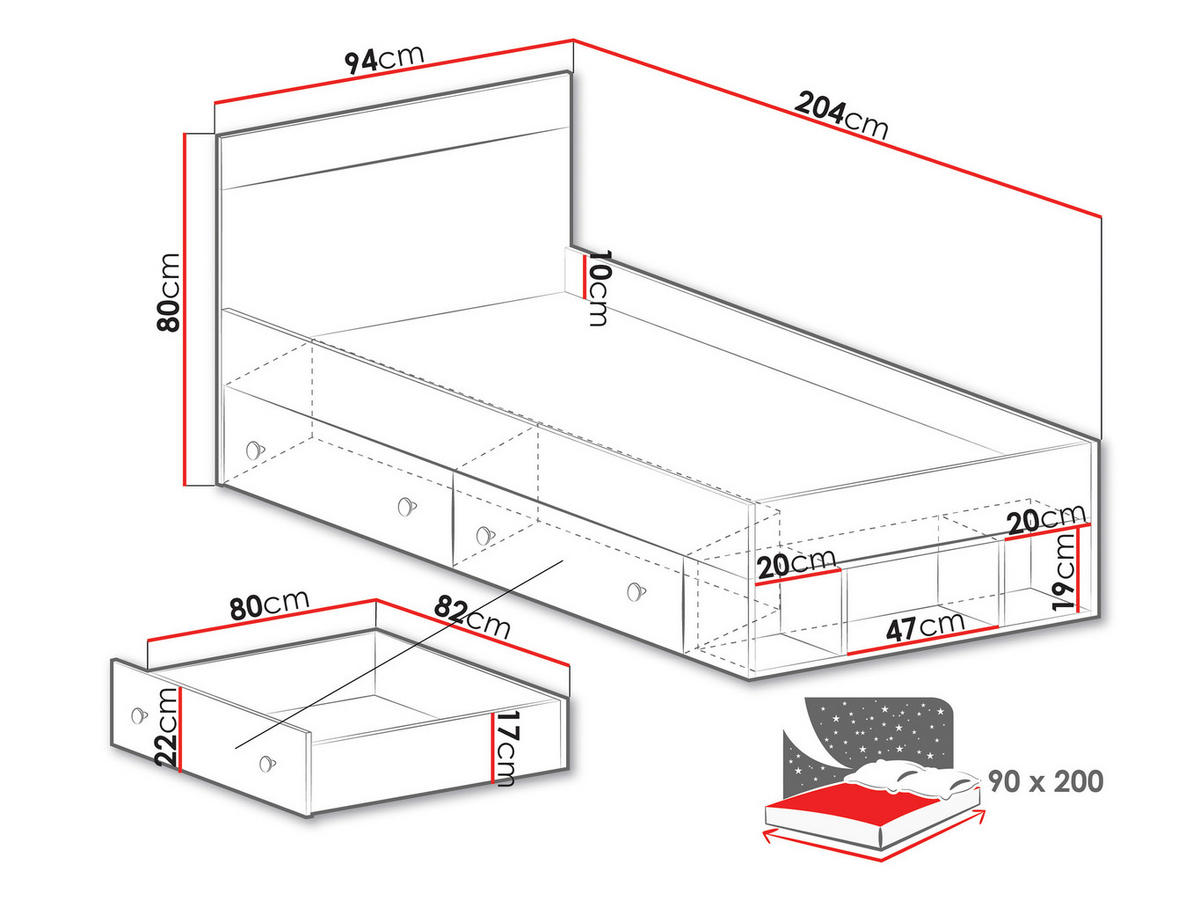 94cm

204cm

80cm

10cm

20cm

20cm

19cm

47cm

80cm

82cm

22cm

17cm

90 x 200