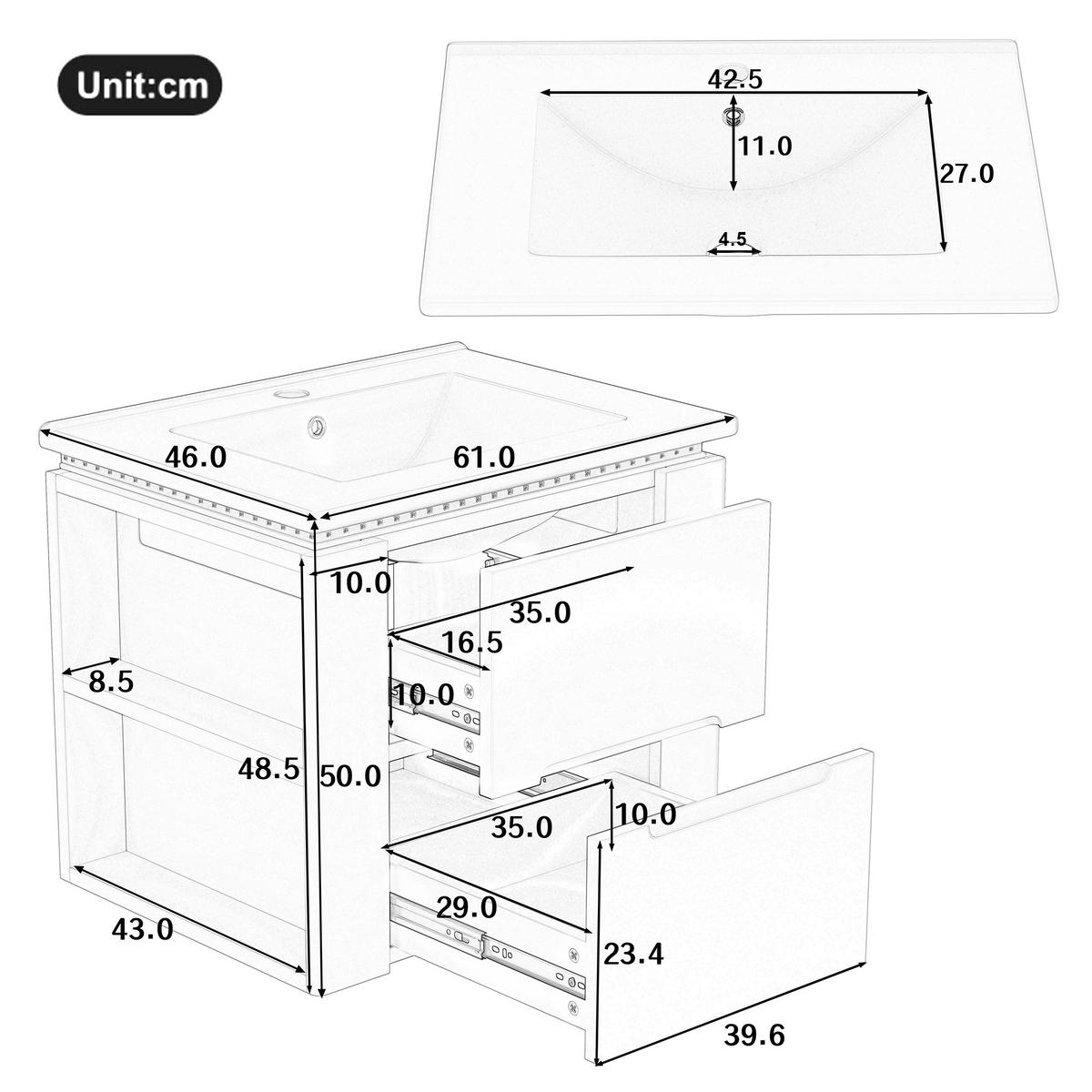 Unit:cm

42.5
11.0
27.0
4.5

46.0
61.0
10.0
35.0
16.5
8.5
10.0
48.5
50.0
35.0
10.0
29.0
43.0
23.4
39.6