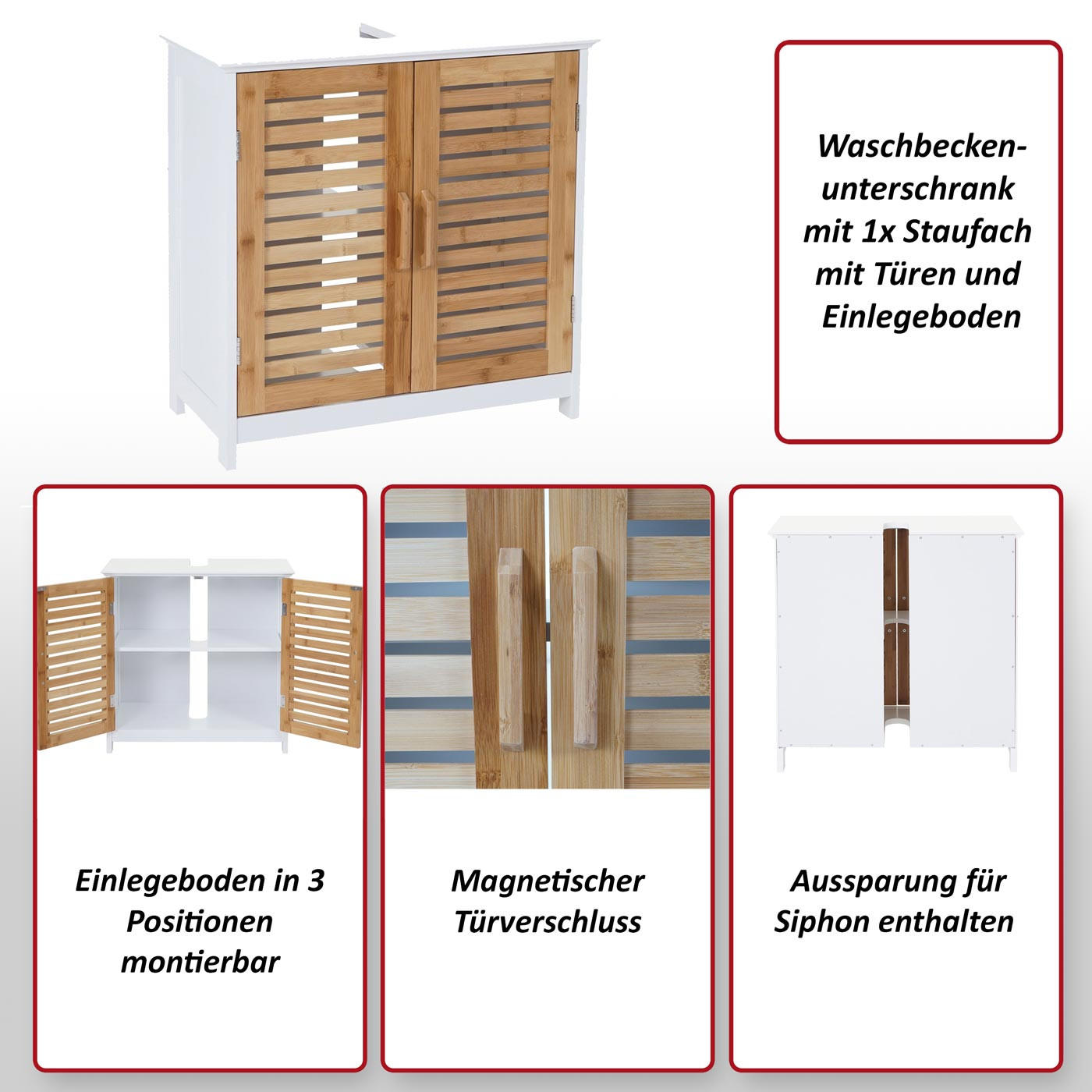 Waschbeckenunterschrank mit 1x Staufach mit Türen und Einlegeboden

Einlegeboden in 3 Positionen montierbar

Magnetischer Türverschluss

Aussparung für Siphon enthalten