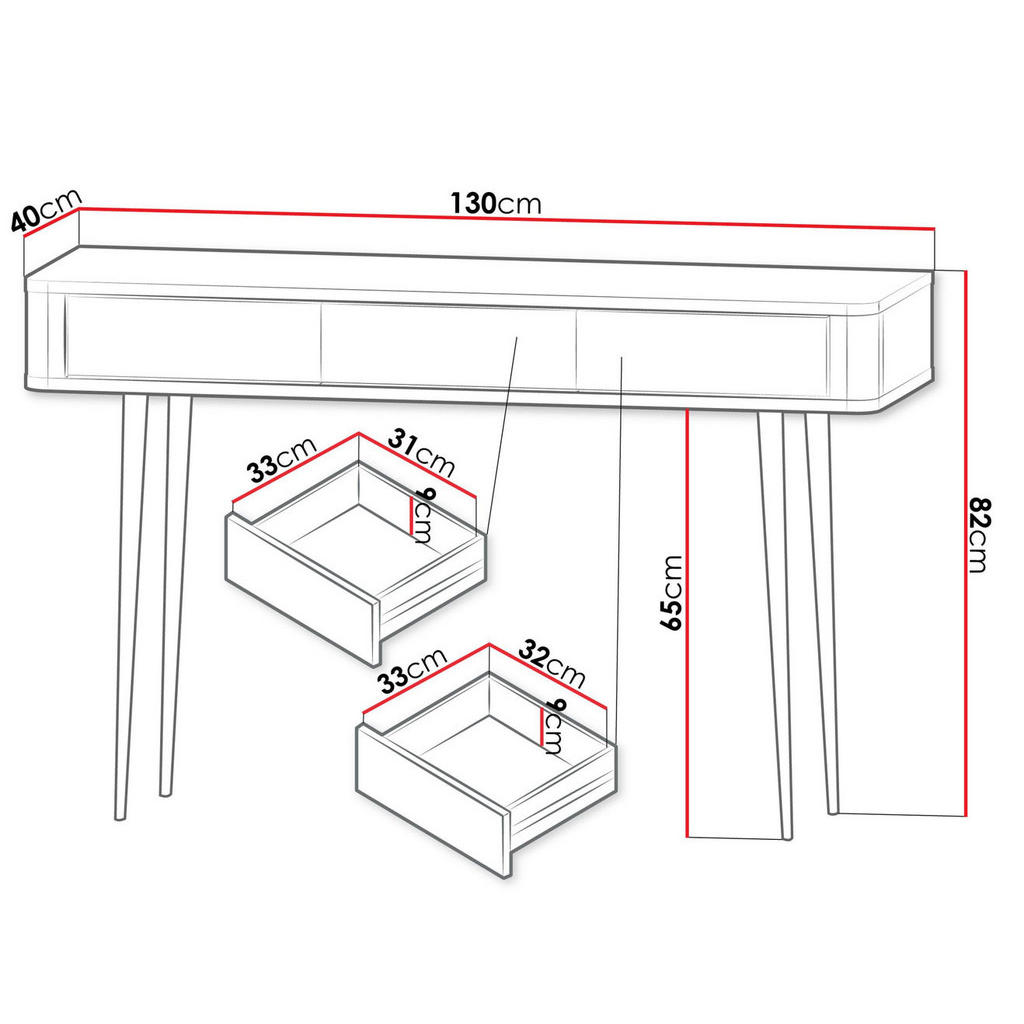 40cm
130cm
33cm
31cm
9cm
33cm
32cm
9cm
65cm
82cm