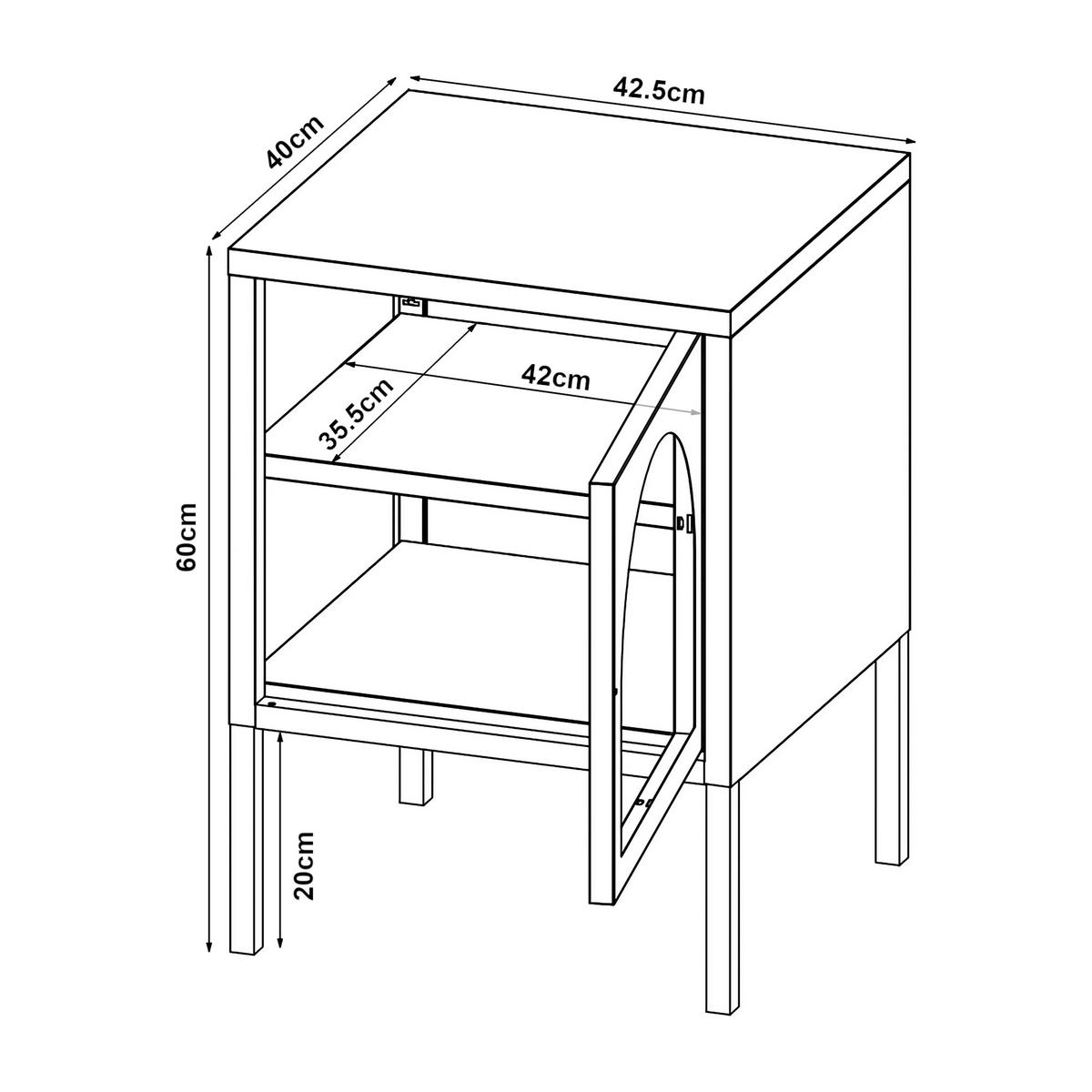 42.5cm
40cm
42cm
35.5cm
60cm
20cm