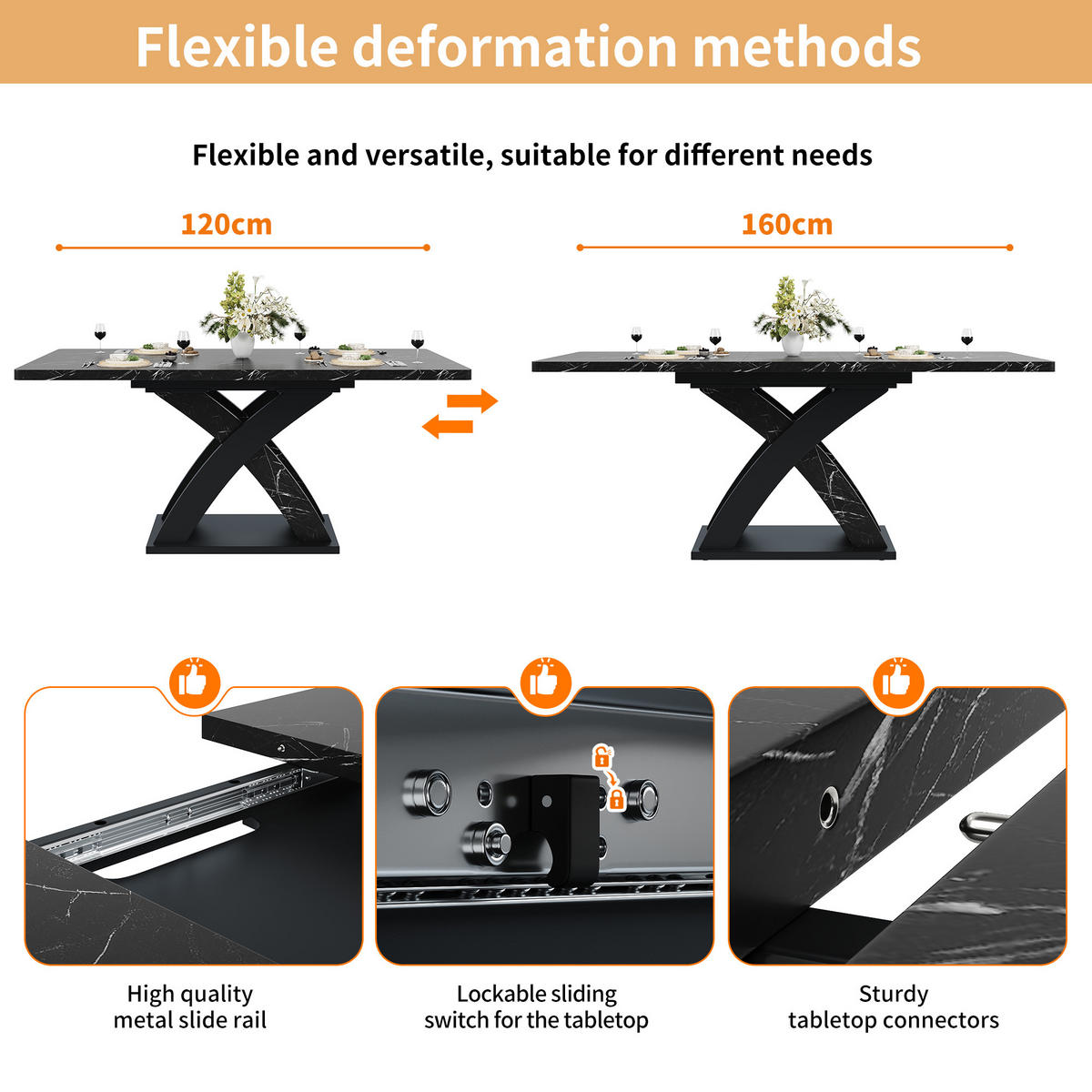 Flexible deformation methods

Flexible and versatile, suitable for different needs

120cm

160cm

High quality metal slide rail

Lockable sliding switch for the tabletop

Sturdy tabletop connectors