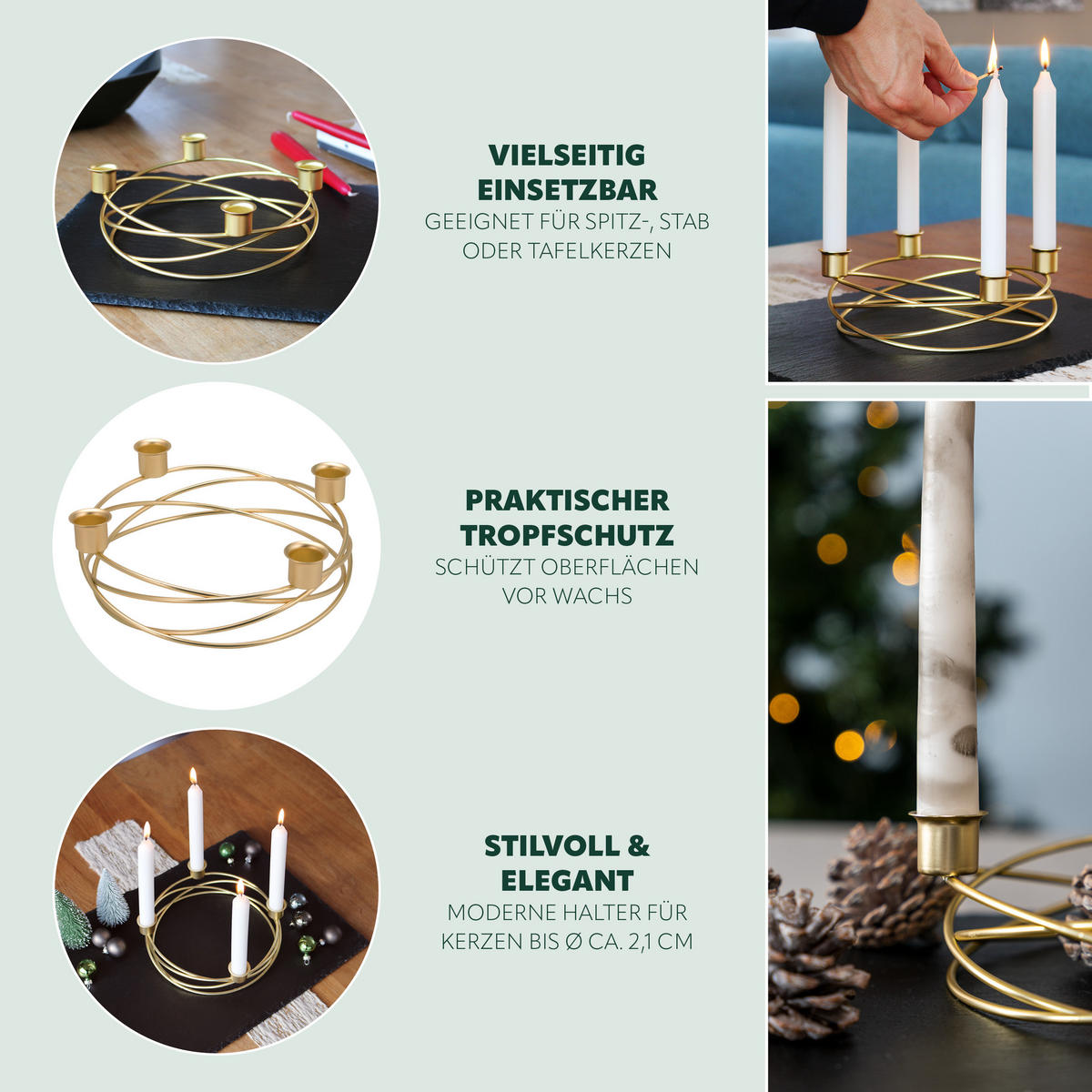 VIELSEITIG EINSETZBAR
GEEIGNET FÜR SPITZ-, STAB ODER TAFELKERZEN

PRAKTISCHER TROPFSCHUTZ
SCHÜTZT OBERFLÄCHEN VOR WACHS

STILVOLL & ELEGANT
MODERNE HALTER FÜR KERZEN BIS Ø CA. 2,1 CM