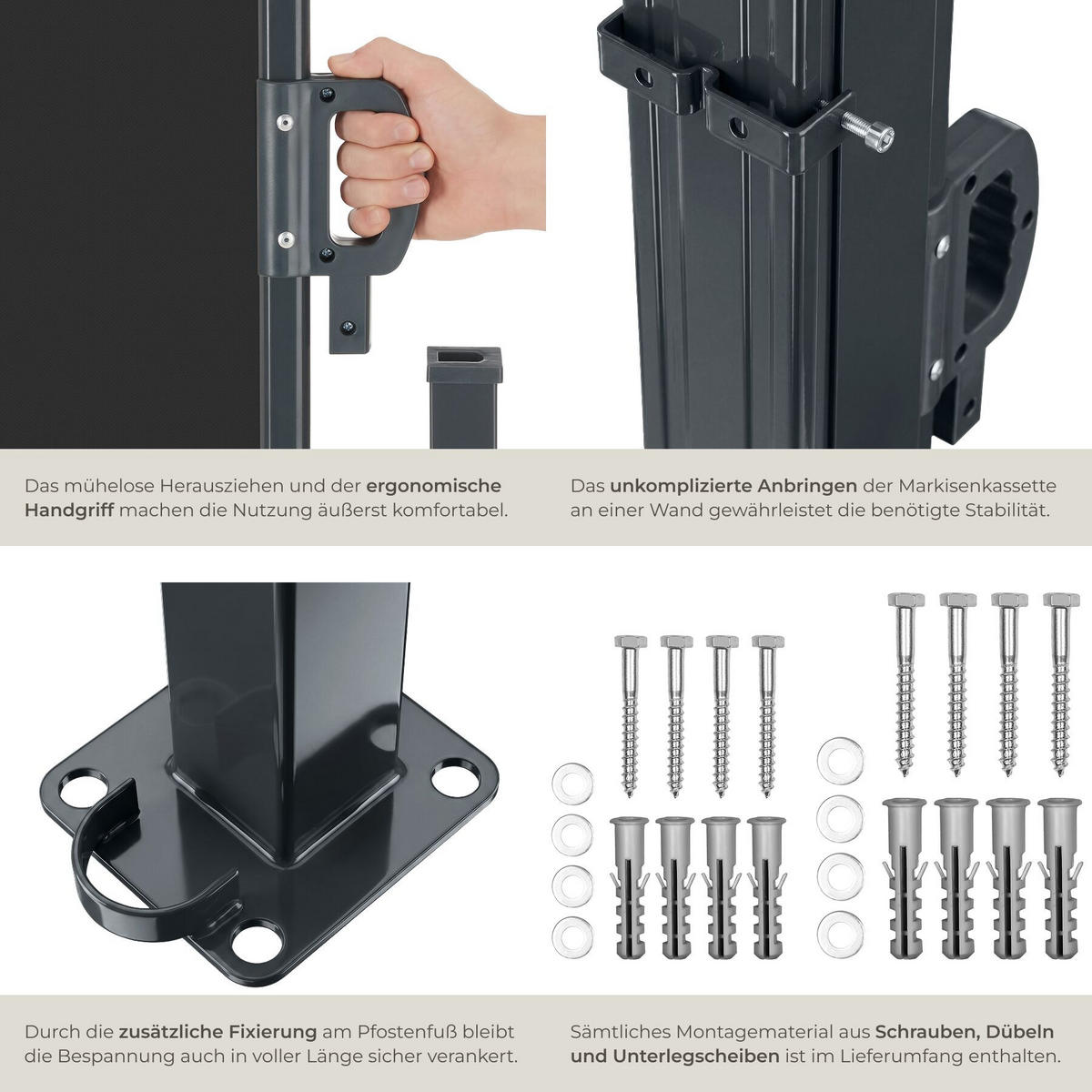 Das mühelose Herausziehen und der ergonomische Handgriff machen die Nutzung äußerst komfortabel.

Das unkomplizierte Anbringen der Markisenkassette an einer Wand gewährleistet die benötigte Stabilität.

Durch die zusätzliche Fixierung am Pfostenfuß bleibt die Bespannung auch in voller Länge sicher verankert.

Sämtliches Montagematerial aus Schrauben, Dübeln und Unterlegscheiben ist im Lieferumfang enthalten.