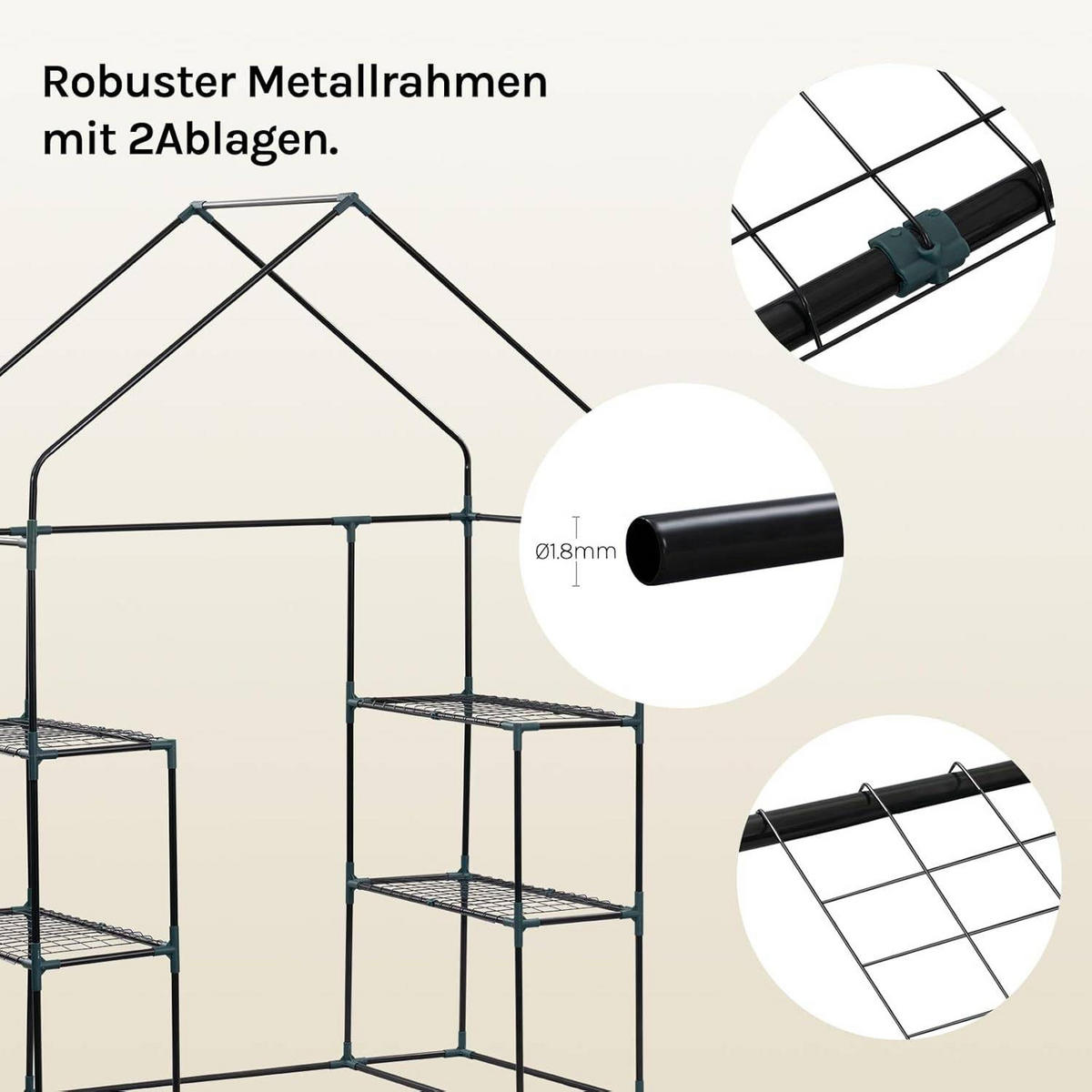 Robuster Metallrahmen mit 2Ablagen.

Ø1.8mm