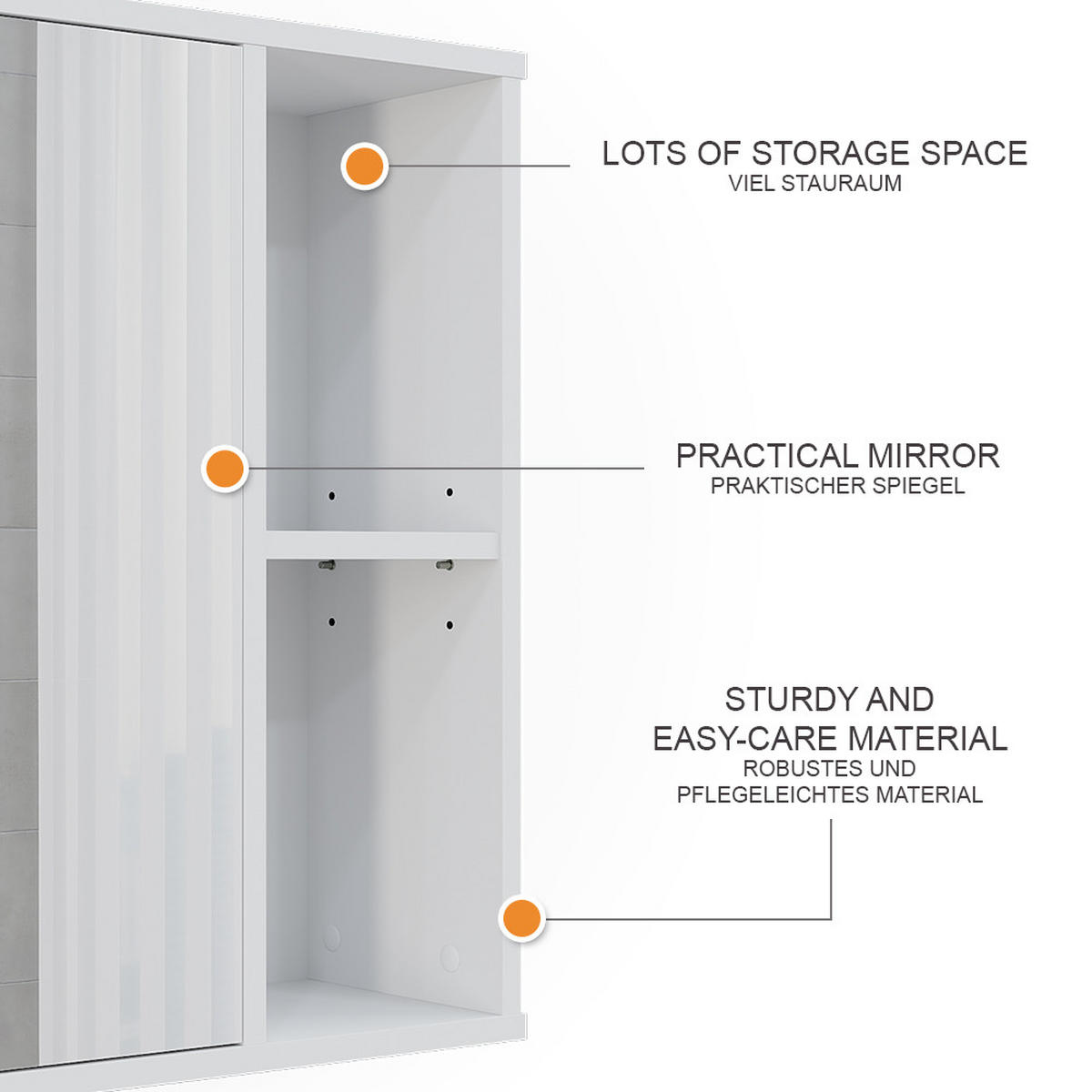 LOTS OF STORAGE SPACE
VIEL STAURAUM

PRACTICAL MIRROR
PRAKTISCHER SPIEGEL

STURDY AND EASY-CARE MATERIAL
ROBUSTES UND PFLEGELEICHTES MATERIAL