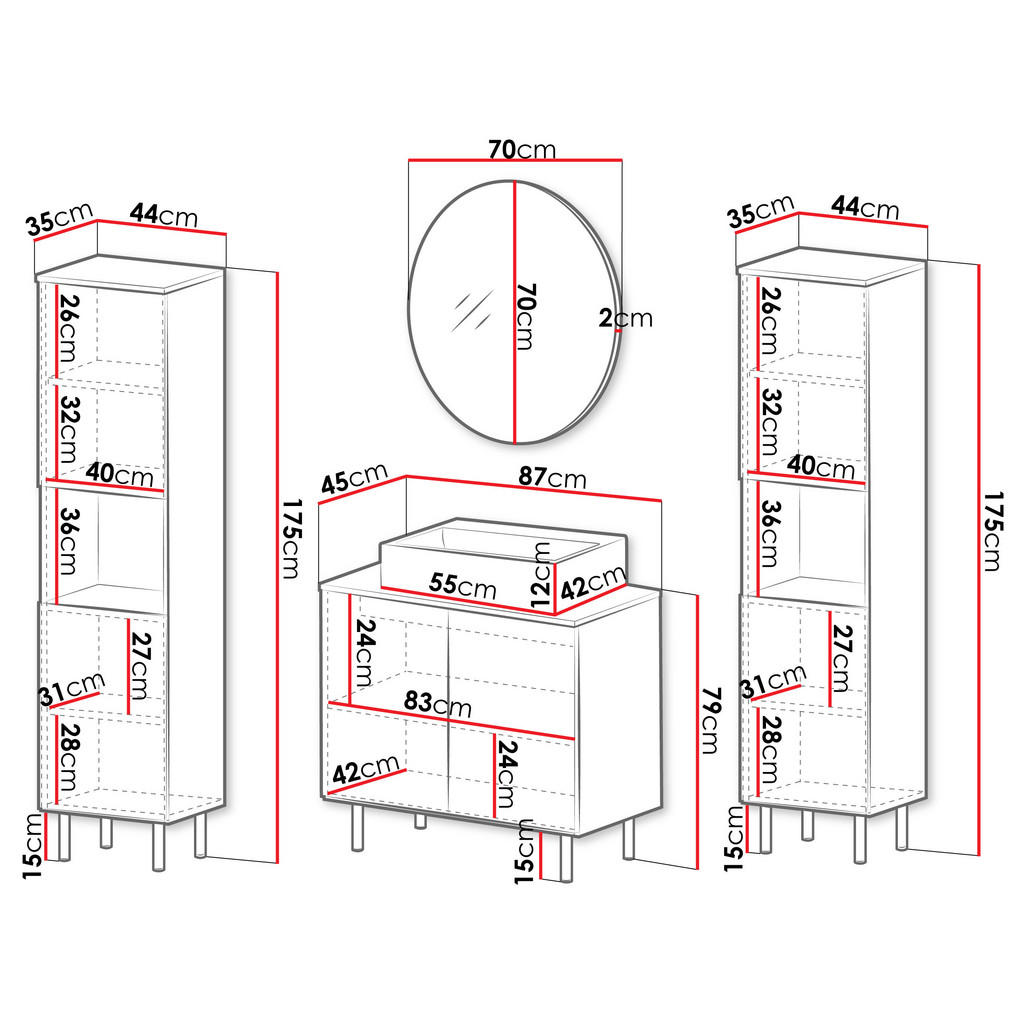 35cm
44cm
26cm
32cm
40cm
36cm
27cm
31cm
28cm
15cm
175cm

70cm
70cm
2cm

45cm
87cm
55cm
12cm
42cm
24cm
83cm
42cm
24cm
15cm
79cm

35cm
44cm
26cm
32cm
40cm
36cm
27cm
31cm
28cm
15cm
175cm