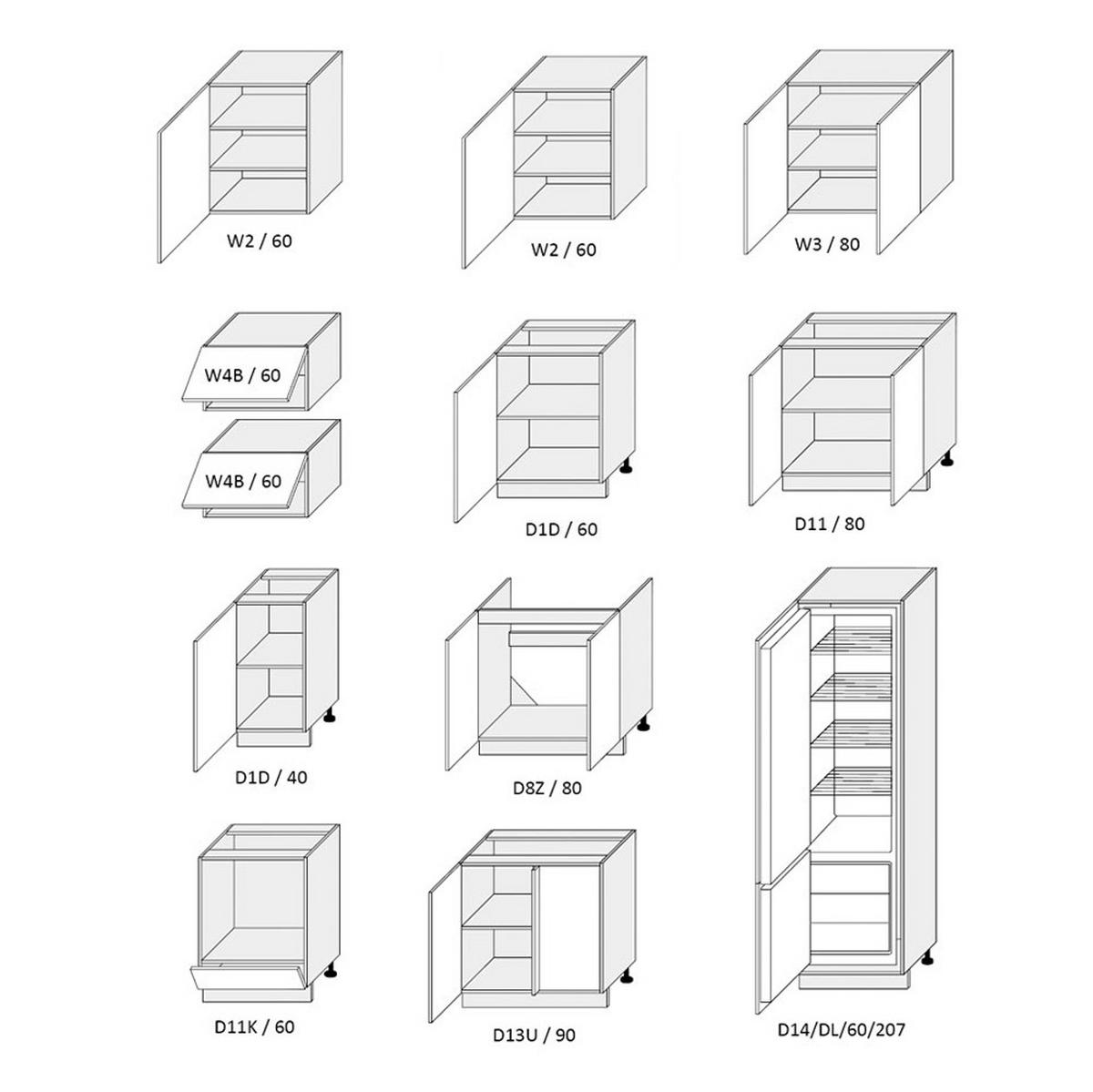 W2 / 60

W2 / 60

W3 / 80

W4B / 60

W4B / 60

D1D / 60

D11 / 80

D1D / 40

D8Z / 80

D11K / 60

D13U / 90

D14/DL/60/207