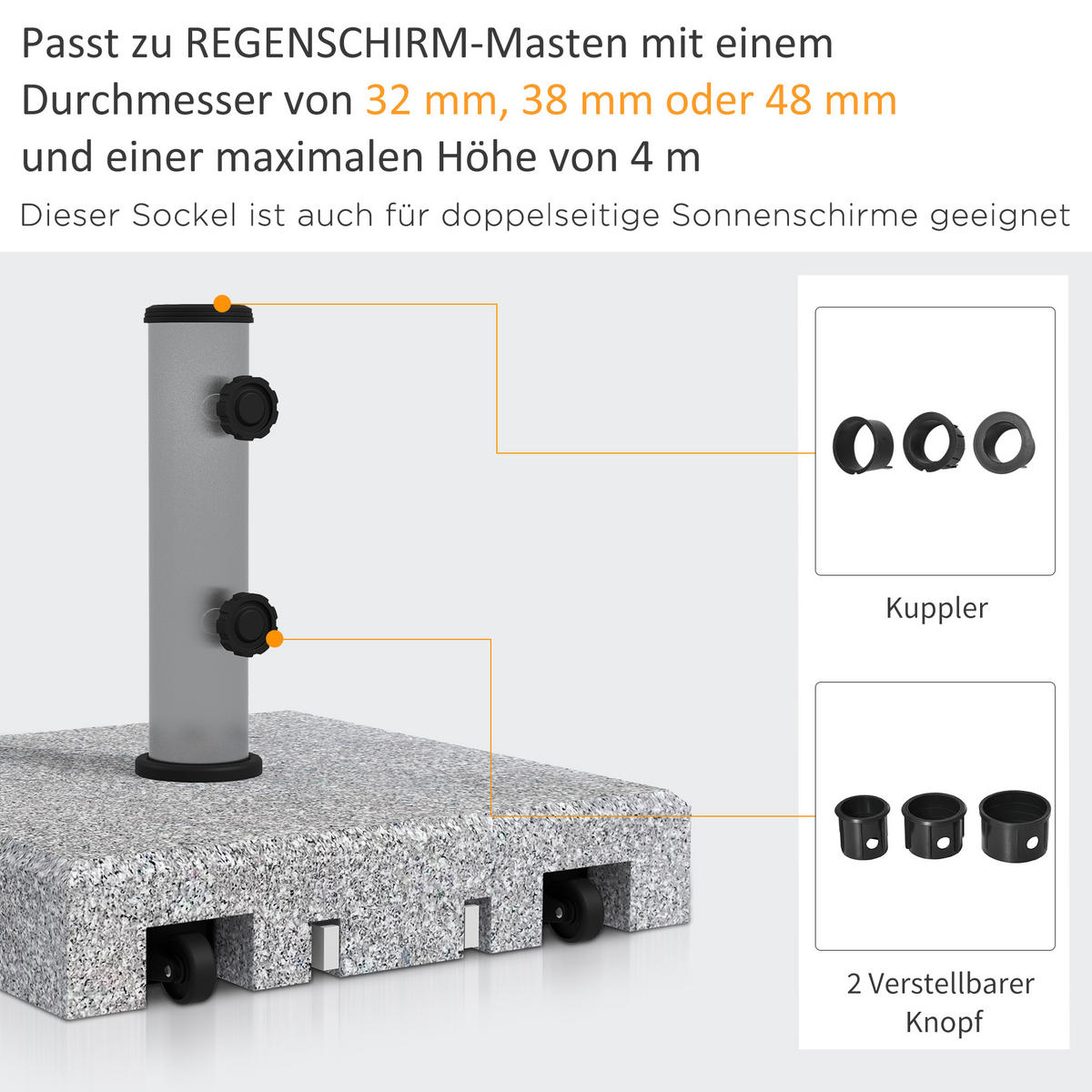 Passt zu REGENSCHIRM-Masten mit einem Durchmesser von 32 mm, 38 mm oder 48 mm und einer maximalen Höhe von 4 m

Dieser Sockel ist auch für doppelseitige Sonnenschirme geeignet

Kuppler

2 Verstellbarer Knopf