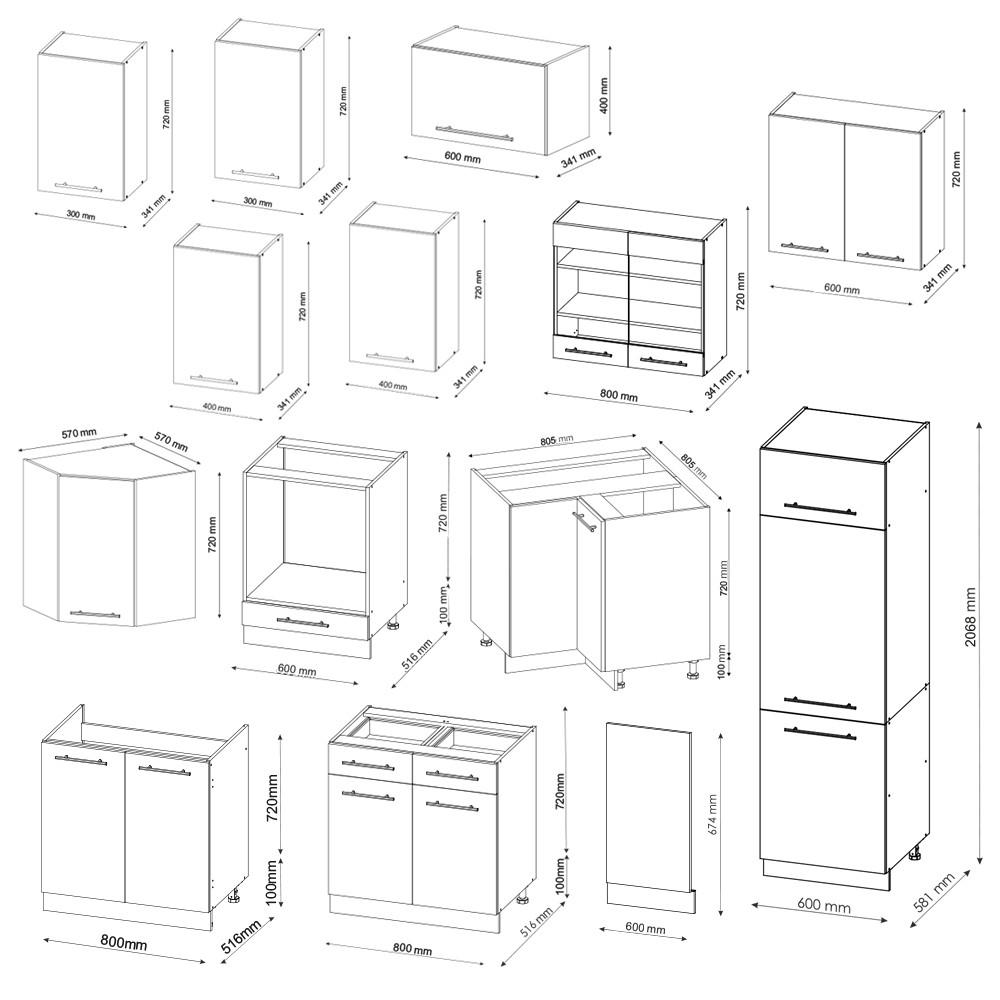 720 mm
300 mm
341 mm
720 mm
300 mm
341 mm
400 mm
600 mm
341 mm
720 mm
600 mm
341 mm
720 mm
400 mm
341 mm
720 mm
400 mm
341 mm
720 mm
800 mm
341 mm
570 mm
570 mm
720 mm
720 mm
100 mm
600 mm
516 mm
805 mm
805 mm
720 mm
100 mm
2068 mm
600 mm
581 mm
720mm
100mm
800mm
516mm
720mm
100mm
800 mm
516 mm
674 mm
600 mm