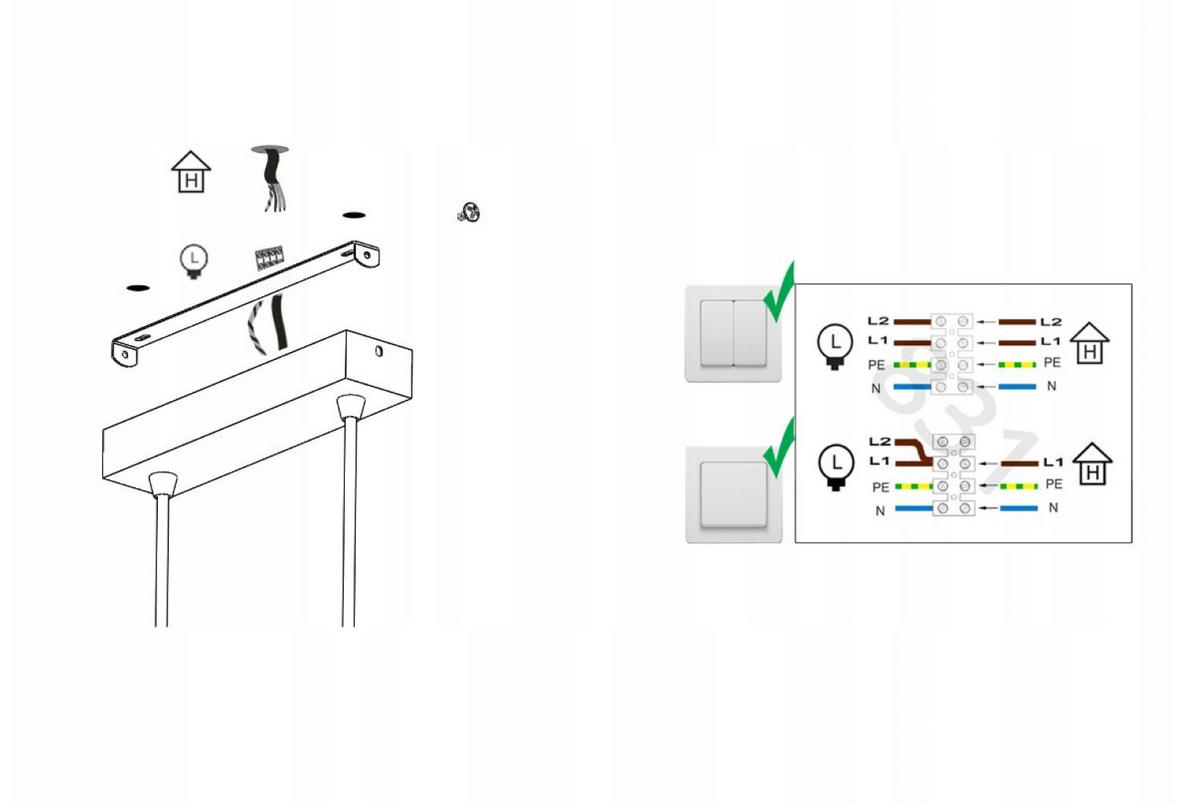 H

L

L

L2
L1
PE
N

L2
L1
PE
N

H

L

L2
L1
PE
N

L1
PE
N

H