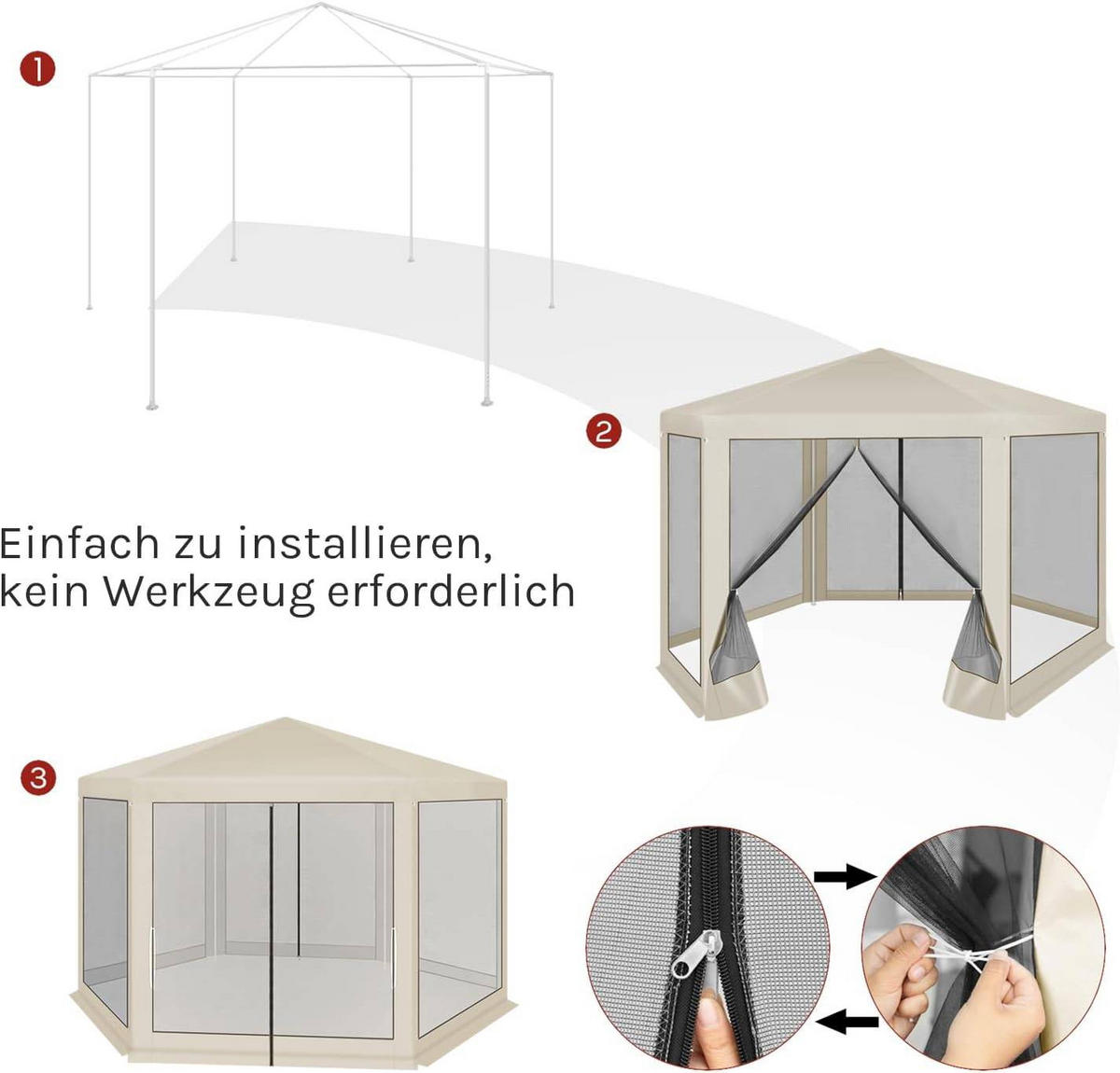 1

2

Einfach zu installieren, kein Werkzeug erforderlich

3