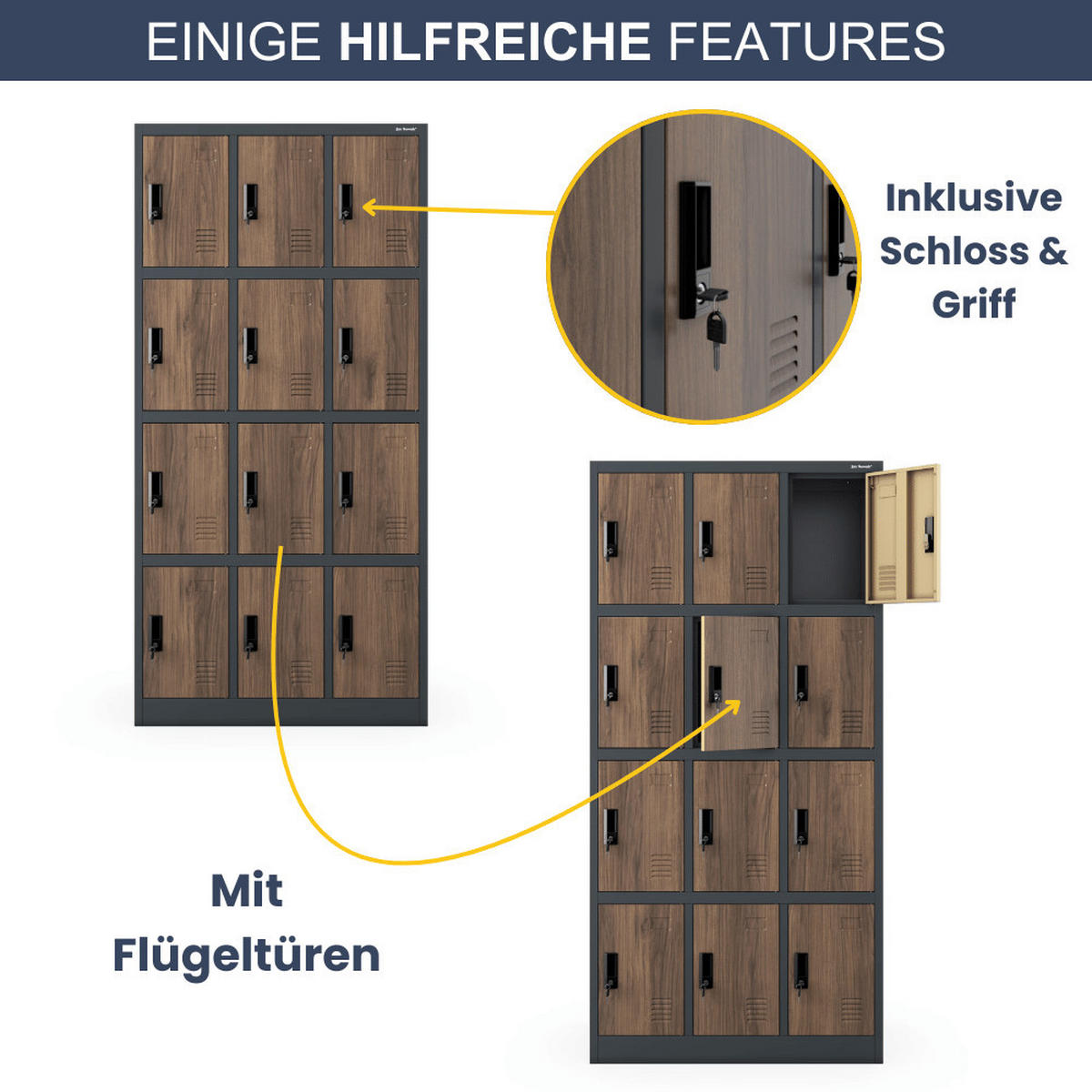 EINIGE HILFREICHE FEATURES

Inklusive Schloss & Griff

Mit Flügeltüren