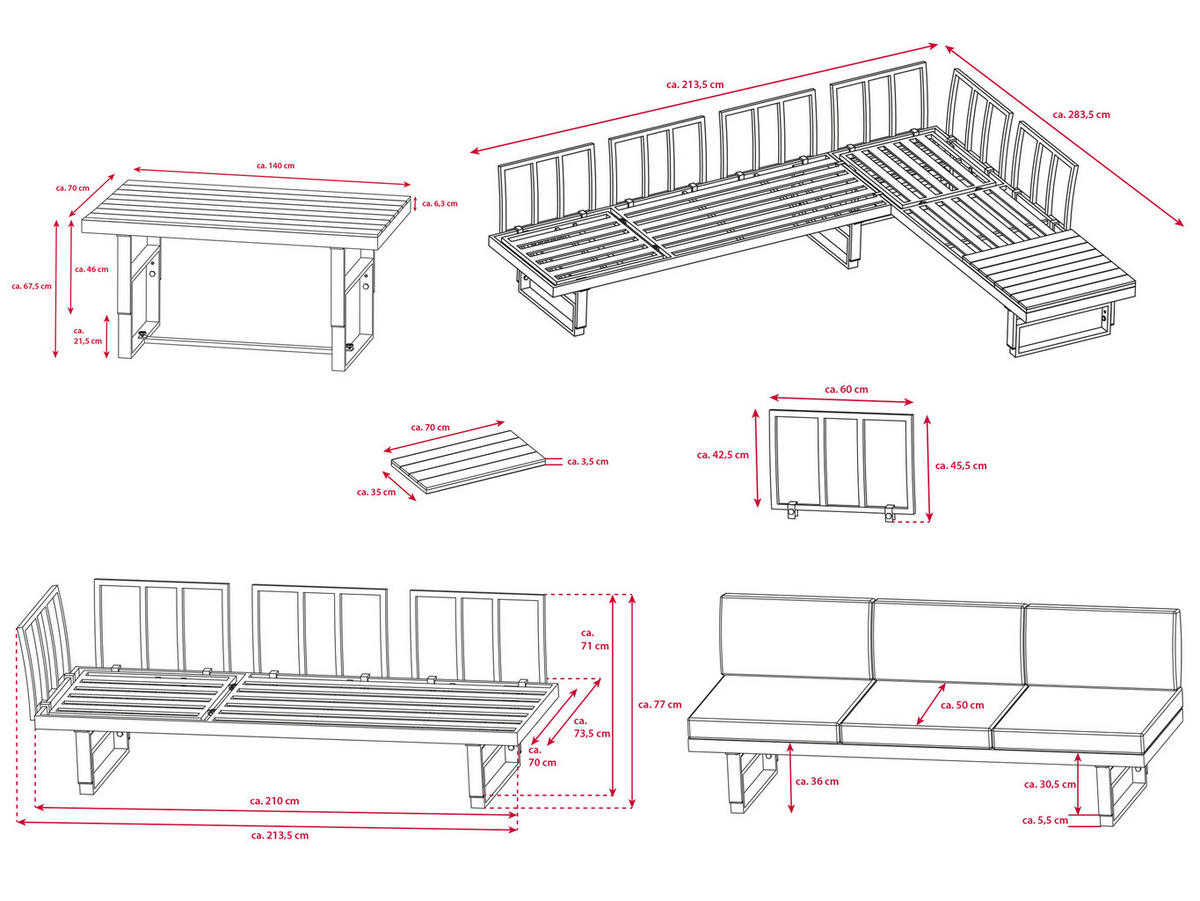 ca. 140 cm
ca. 70 cm
ca. 6,3 cm
ca. 67,5 cm
ca. 46 cm
ca. 21,5 cm

ca. 213,5 cm
ca. 283,5 cm

ca. 70 cm
ca. 3,5 cm
ca. 35 cm

ca. 60 cm
ca. 42,5 cm
ca. 45,5 cm

ca. 71 cm
ca. 77 cm
ca. 73,5 cm
ca. 70 cm
ca. 210 cm
ca. 213,5 cm

ca. 50 cm
ca. 36 cm
ca. 30,5 cm
ca. 5,5 cm