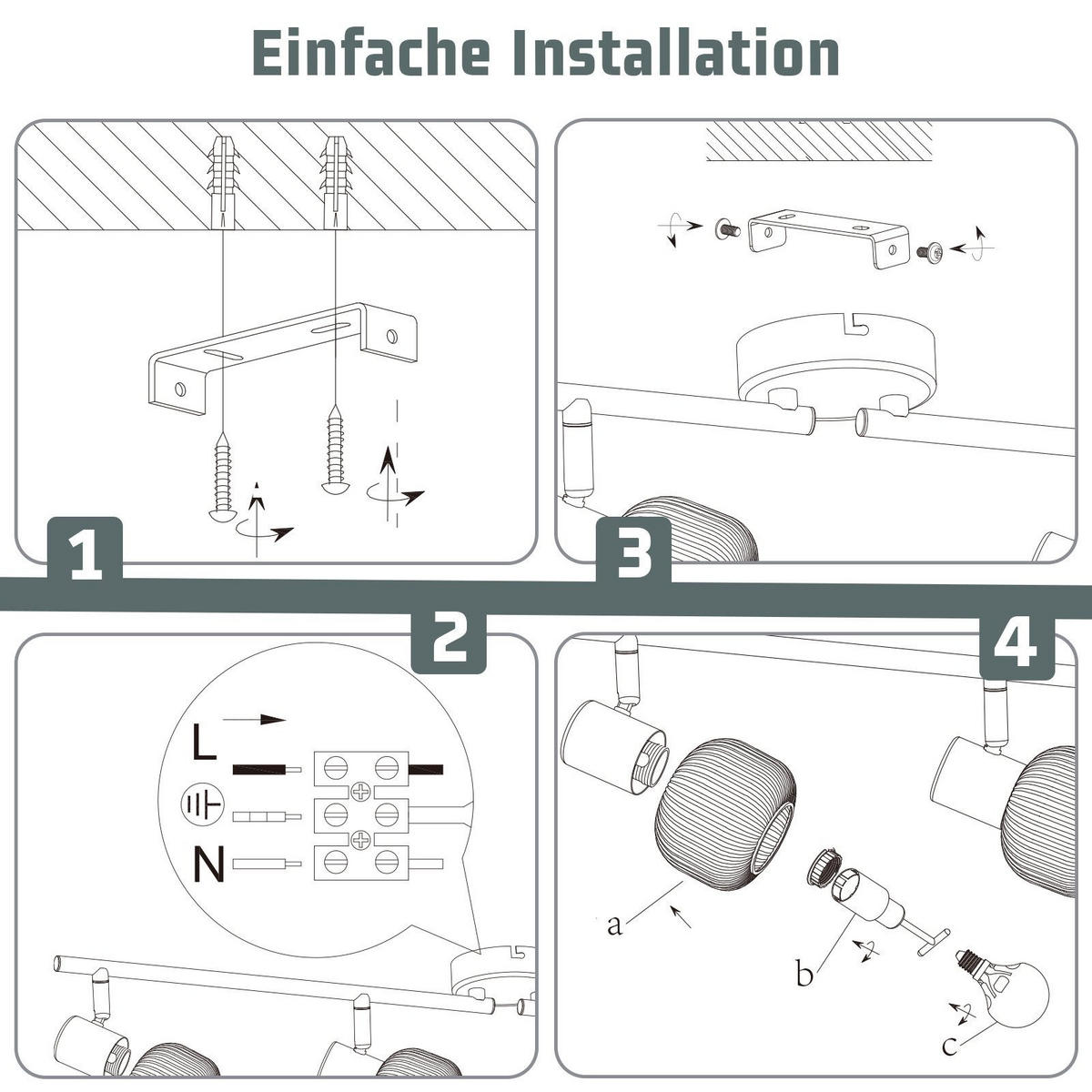 Einfache Installation

1

3

2

L

N

4

a

b

c