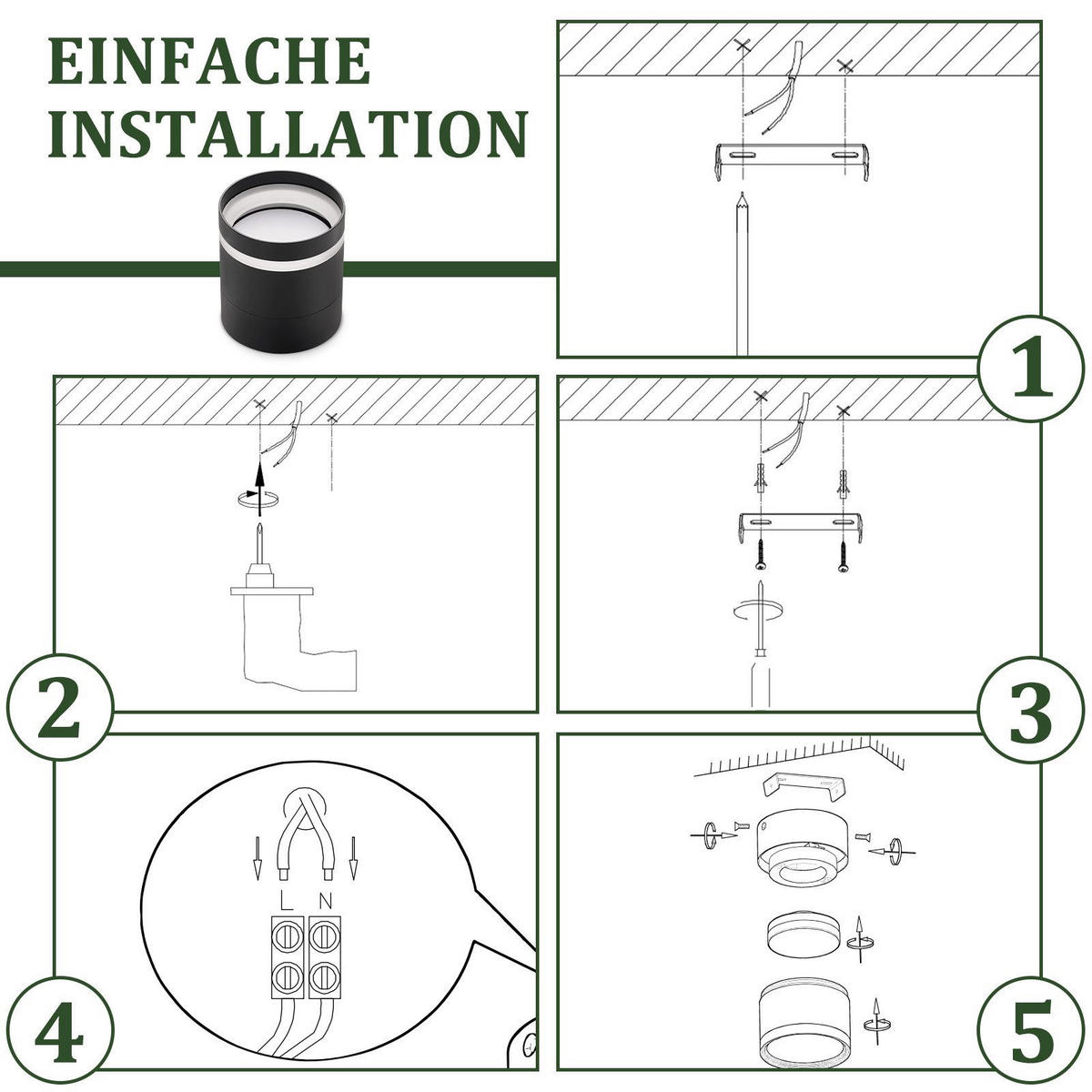 EINFACHE
INSTALLATION

1

2

3

L N

4

5