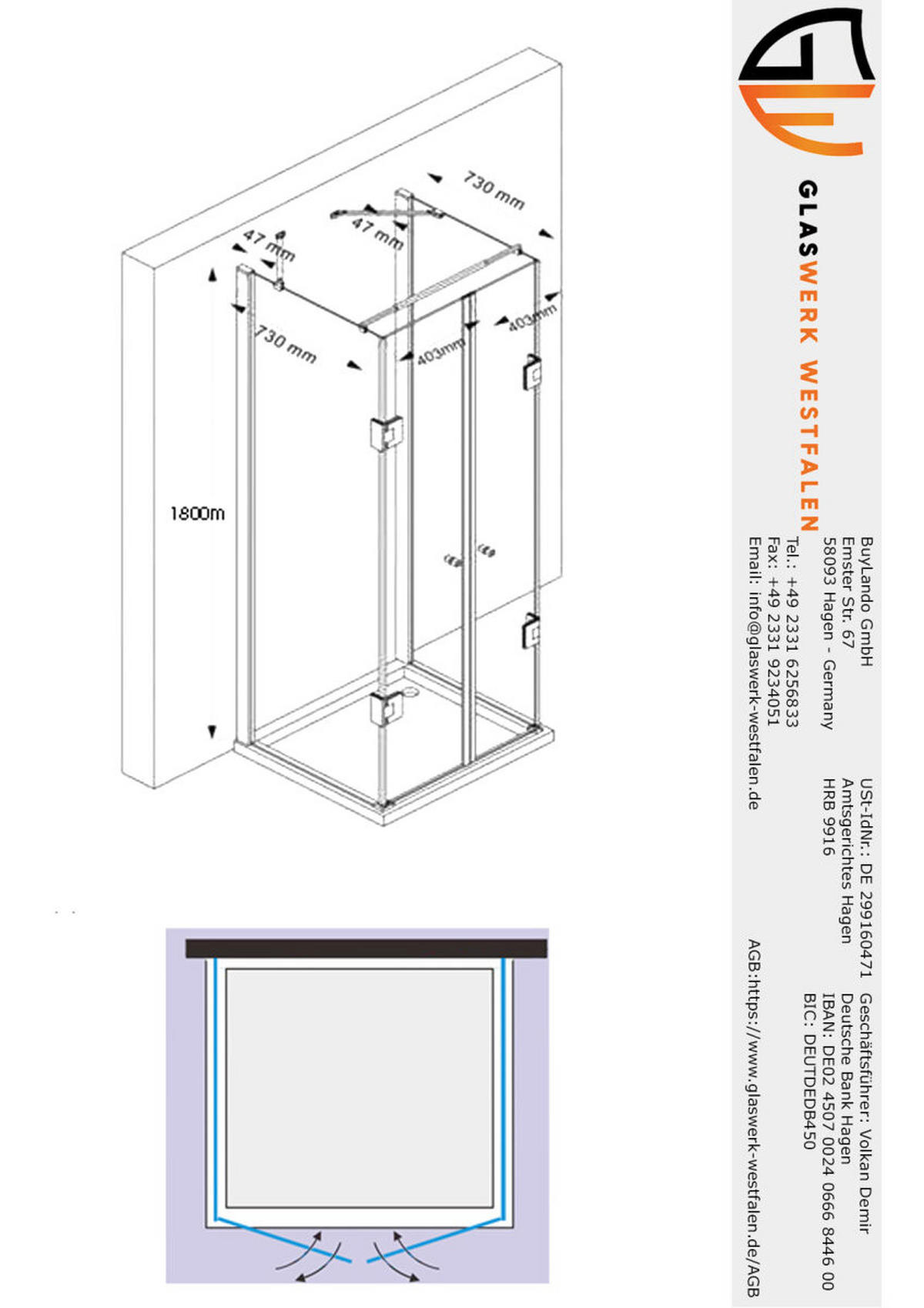 730 mm
47 mm
47 mm
730 mm
403mm
403mm
1800m

GLASWERK WESTFALEN

BuyLando GmbH
Emster Str. 67
58093 Hagen - Germany
Tel.: +49 2331 6256833
Fax: +49 2331 9234051
Email: info@glaswerk-westfalen.de

USt-IdNr.: DE 299160471
Amtsgerichtes Hagen
HRB 9916

Geschäftsführer: Volkan Demir
Deutsche Bank Hagen
IBAN: DE02 4507 0024 0666 8446 00
BIC: DEUTDEDB450

AGB:https://www.glaswerk-westfalen.de/AGB