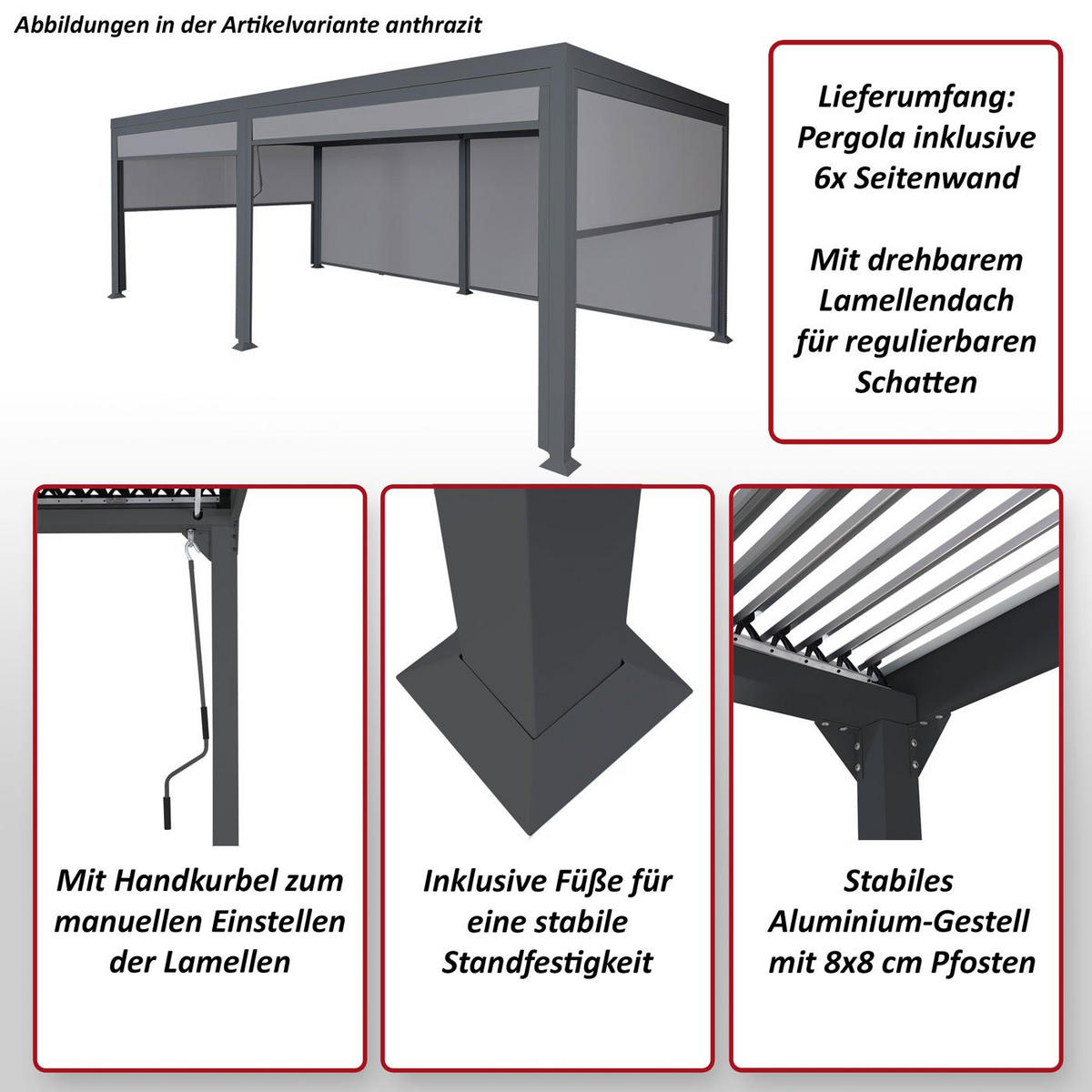 Abbildungen in der Artikelvariante anthrazit

Lieferumfang:
Pergola inklusive
6x Seitenwand

Mit drehbarem
Lamellendach
für regulierbaren
Schatten

Mit Handkurbel zum manuellen Einstellen der Lamellen

Inklusive Füße für eine stabile Standfestigkeit

Stabiles Aluminium-Gestell mit 8x8 cm Pfosten