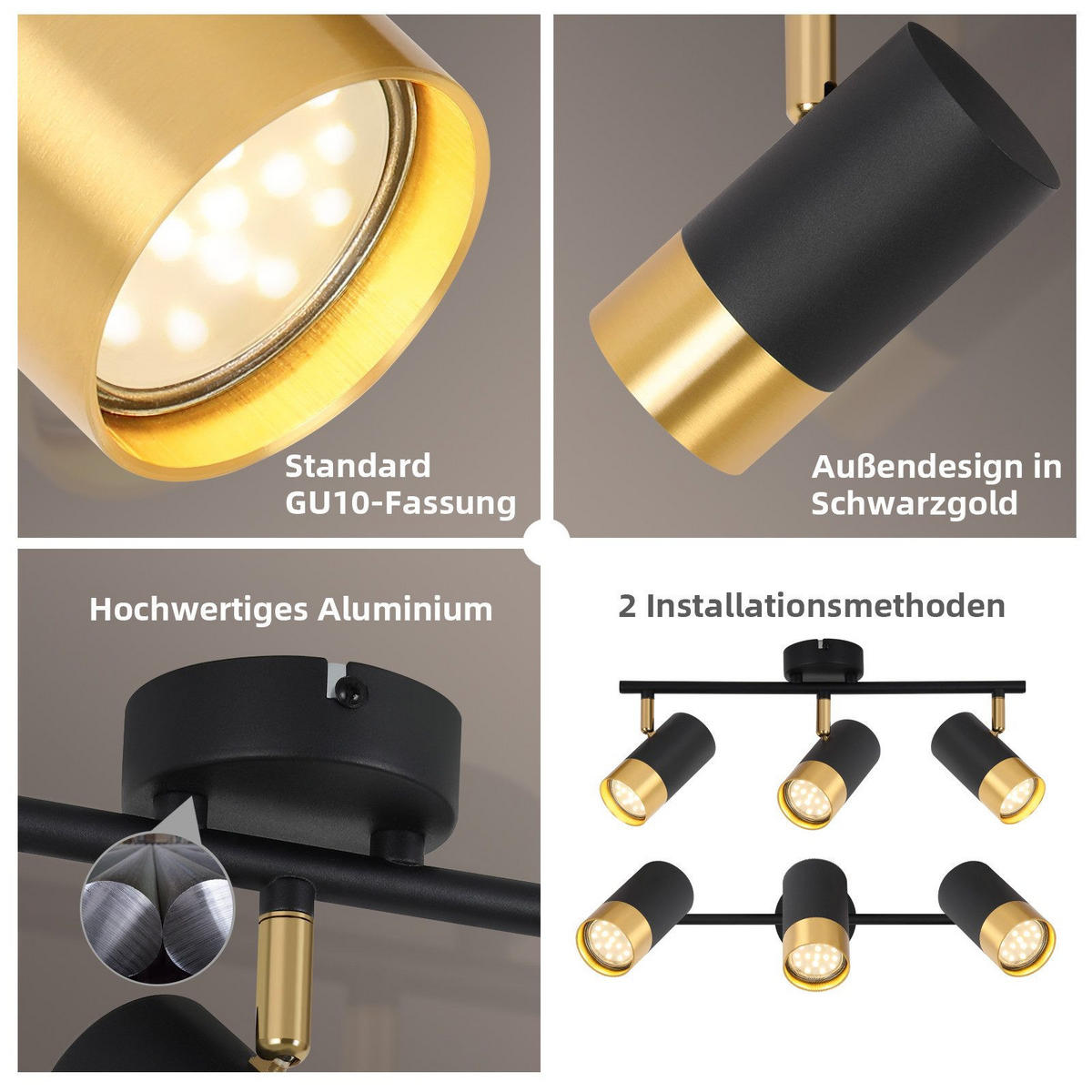 Standard GU10-Fassung

Außendesign in Schwarzgold

Hochwertiges Aluminium

2 Installationsmethoden