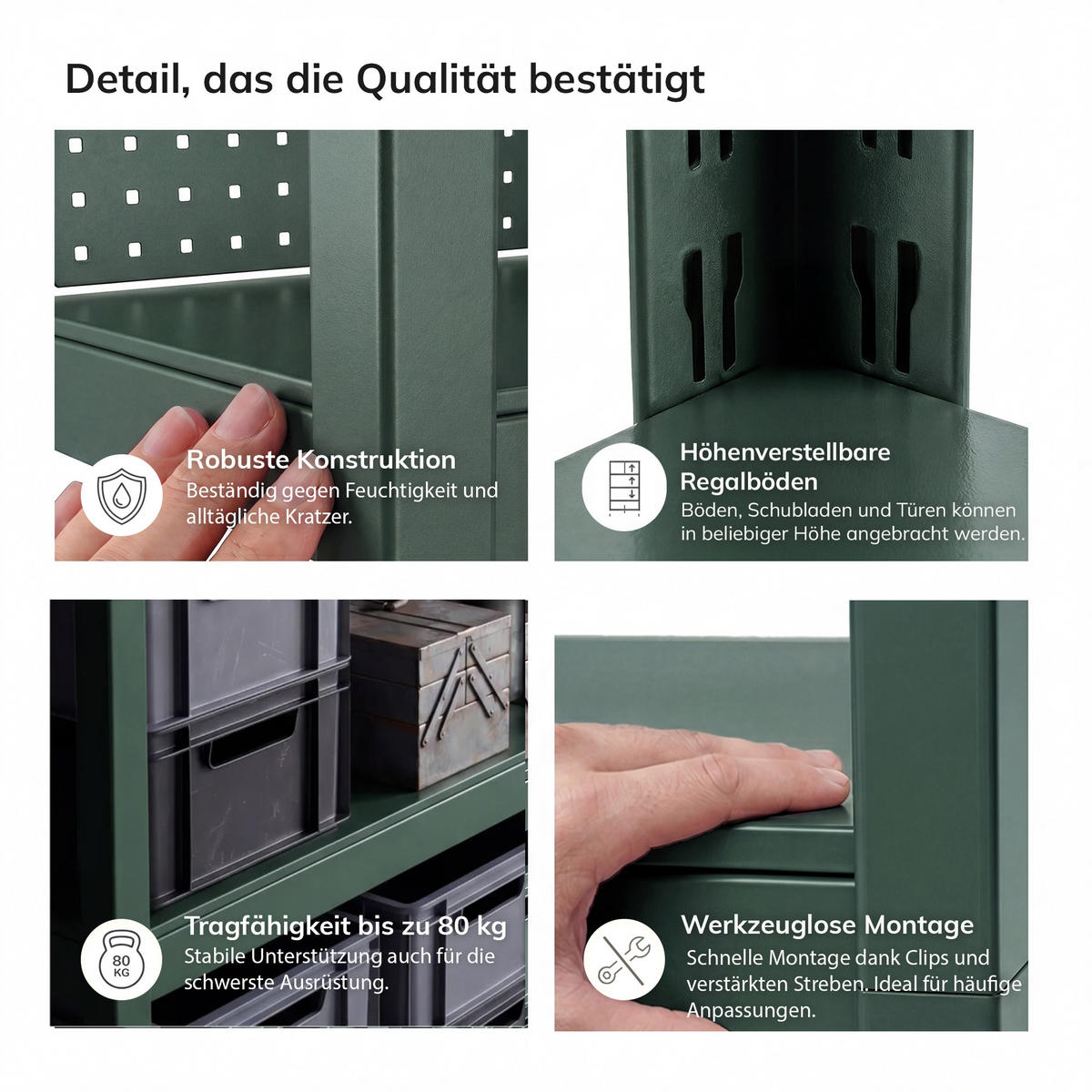 Detail, das die Qualität bestätigt

Robuste Konstruktion
Beständig gegen Feuchtigkeit und alltägliche Kratzer.

Höhenverstellbare Regalböden
Böden, Schubladen und Türen können in beliebiger Höhe angebracht werden.

80 KG

Tragfähigkeit bis zu 80 kg
Stabile Unterstützung auch für die schwerste Ausrüstung.

Werkzeuglose Montage
Schnelle Montage dank Clips und verstärkten Streben. Ideal für häufige Anpassungen.