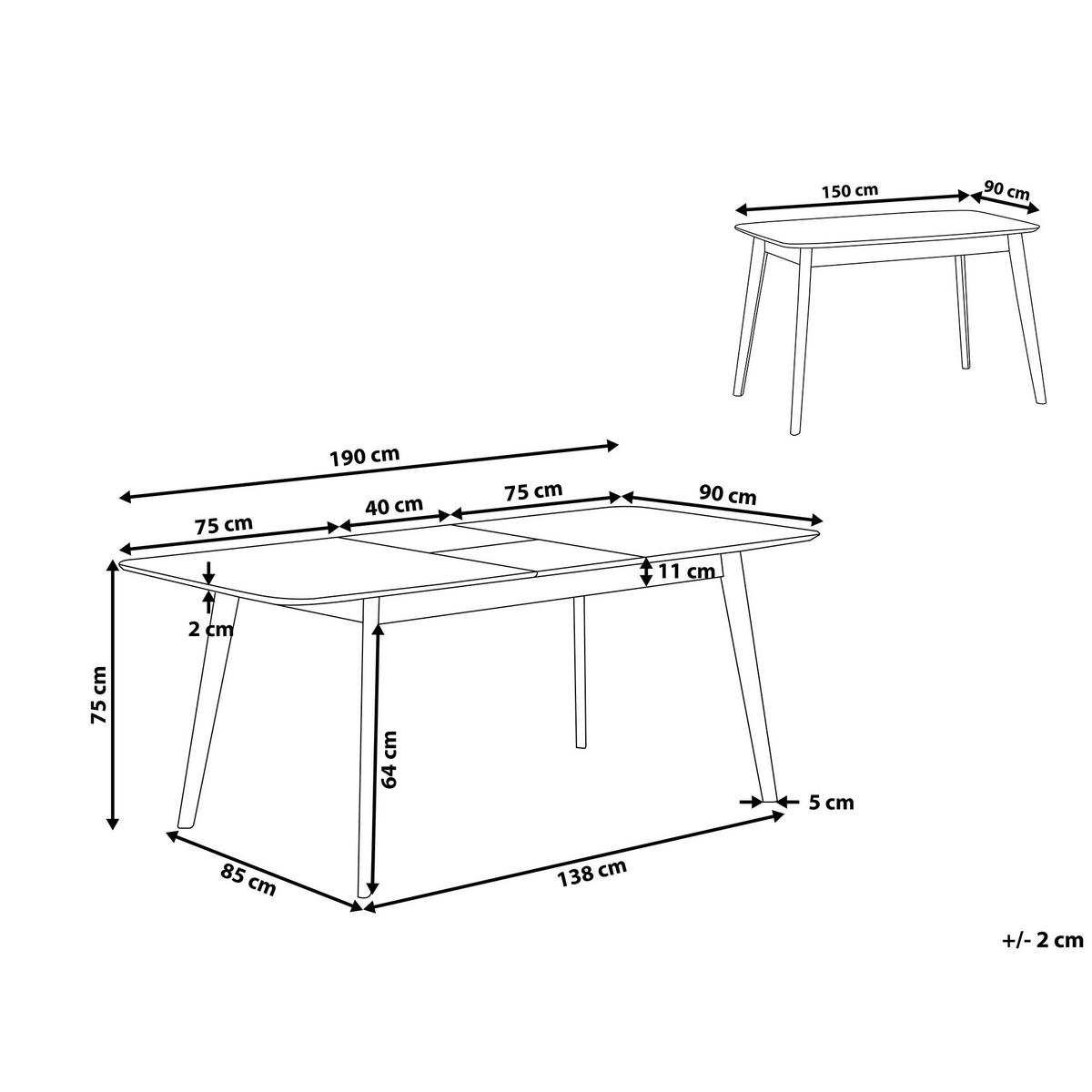 150 cm
90 cm

190 cm
75 cm
40 cm
75 cm
90 cm
11 cm
2 cm
75 cm
64 cm
5 cm
85 cm
138 cm

+/- 2 cm