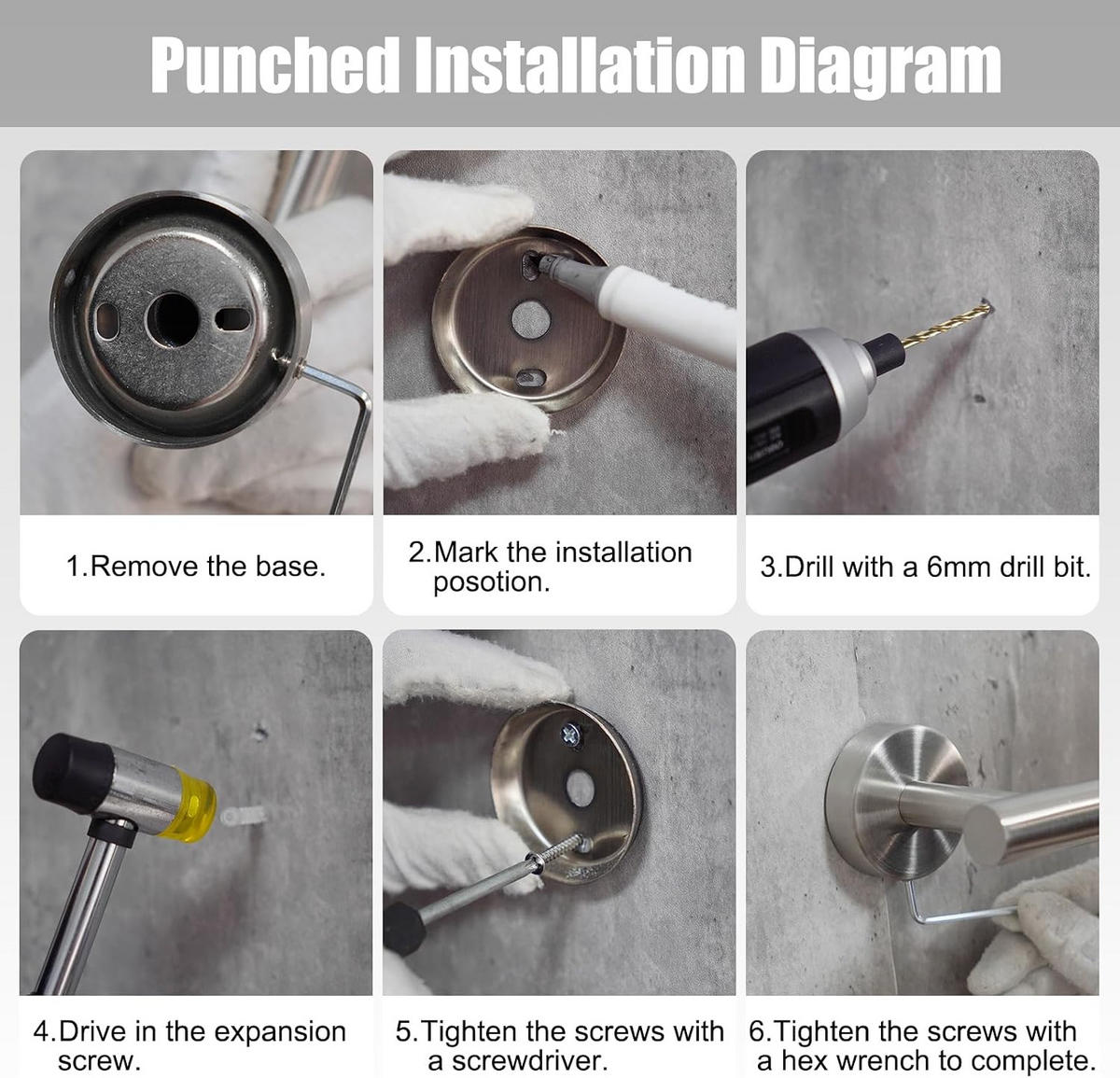 Punched Installation Diagram

1.Remove the base.

2.Mark the installation posotion.

3.Drill with a 6mm drill bit.

4.Drive in the expansion screw.

5.Tighten the screws with a screwdriver.

6.Tighten the screws with a hex wrench to complete.