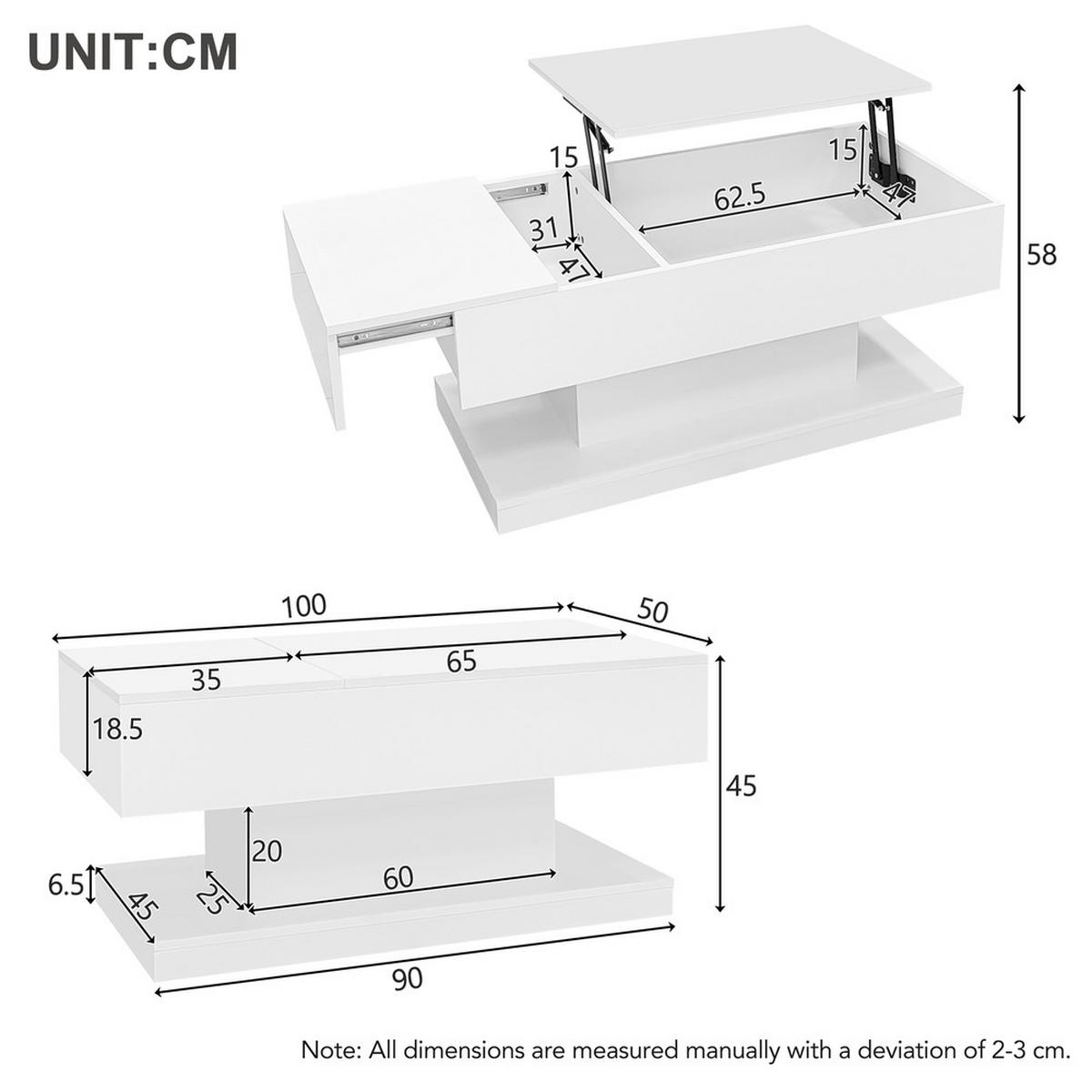 UNIT:CM

15
15
62.5
47
31
47
58

100
50
35
65
18.5
45
20
60
6.5
45
25
90

Note: All dimensions are measured manually with a deviation of 2-3 cm.