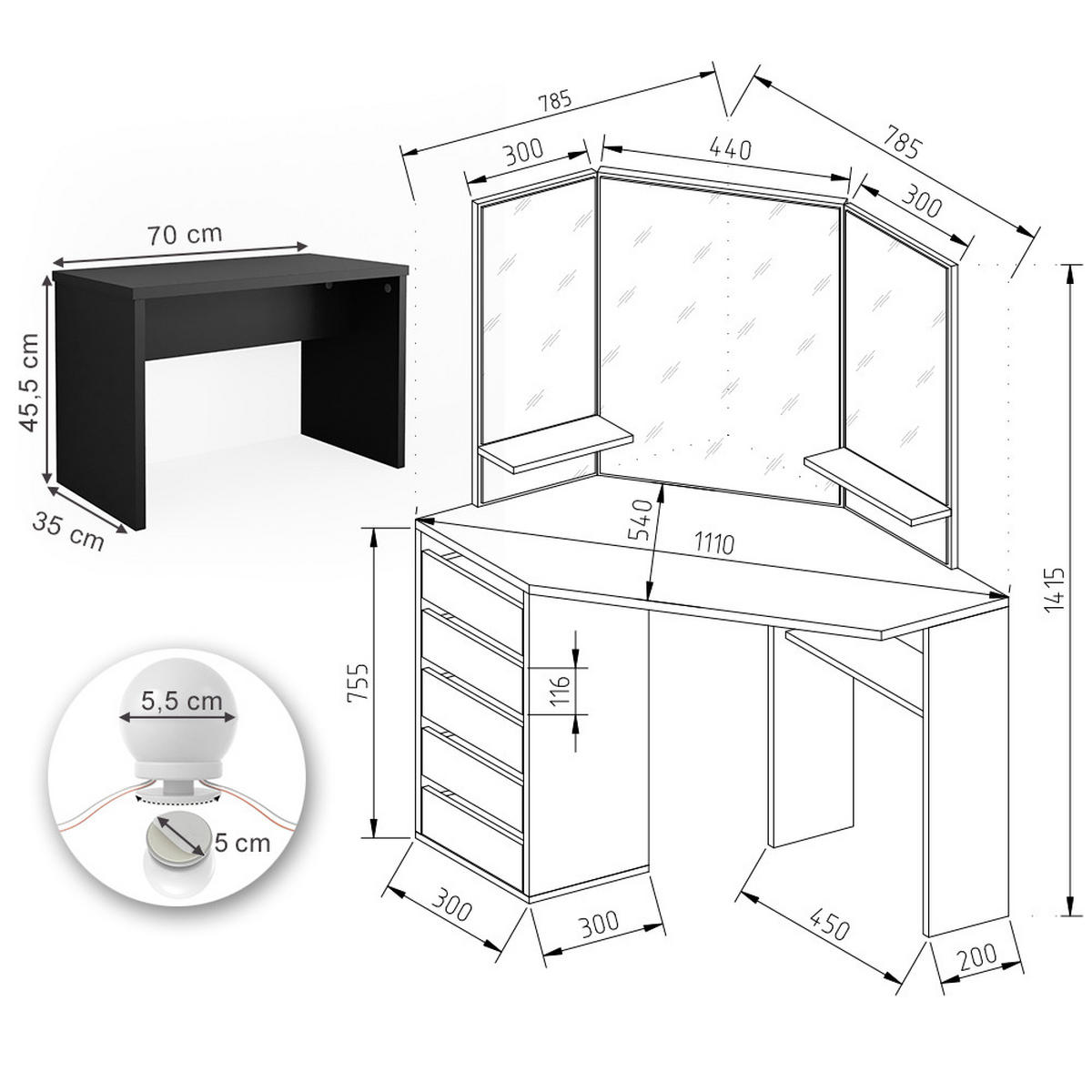 70 cm
45,5 cm
35 cm
5,5 cm
5 cm
785
785
300
440
300
540
1110
1415
755
116
300
300
450
200