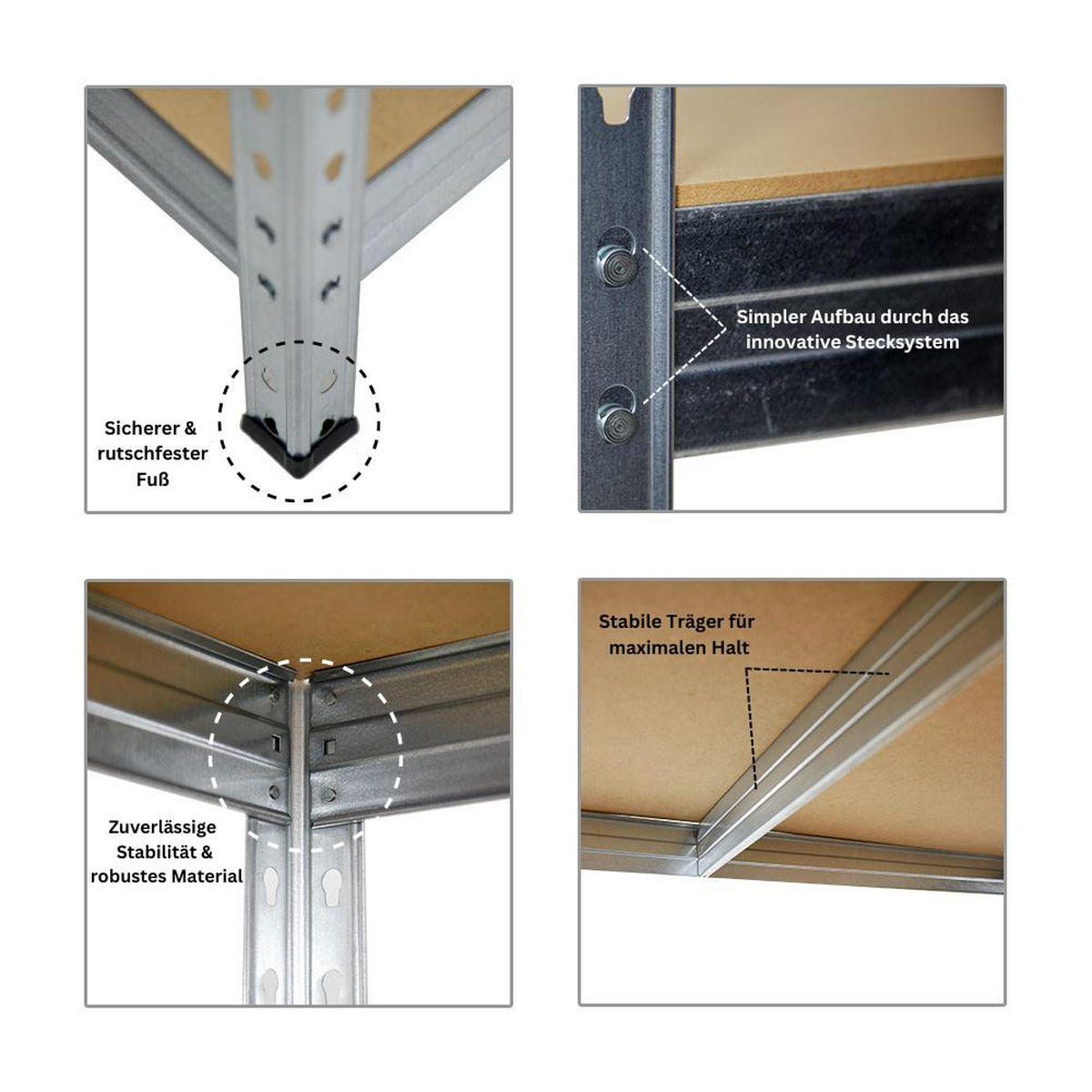 Sicherer & rutschfester Fuß

Simpler Aufbau durch das innovative Stecksystem

Zuverlässige Stabilität & robustes Material

Stabile Träger für maximalen Halt