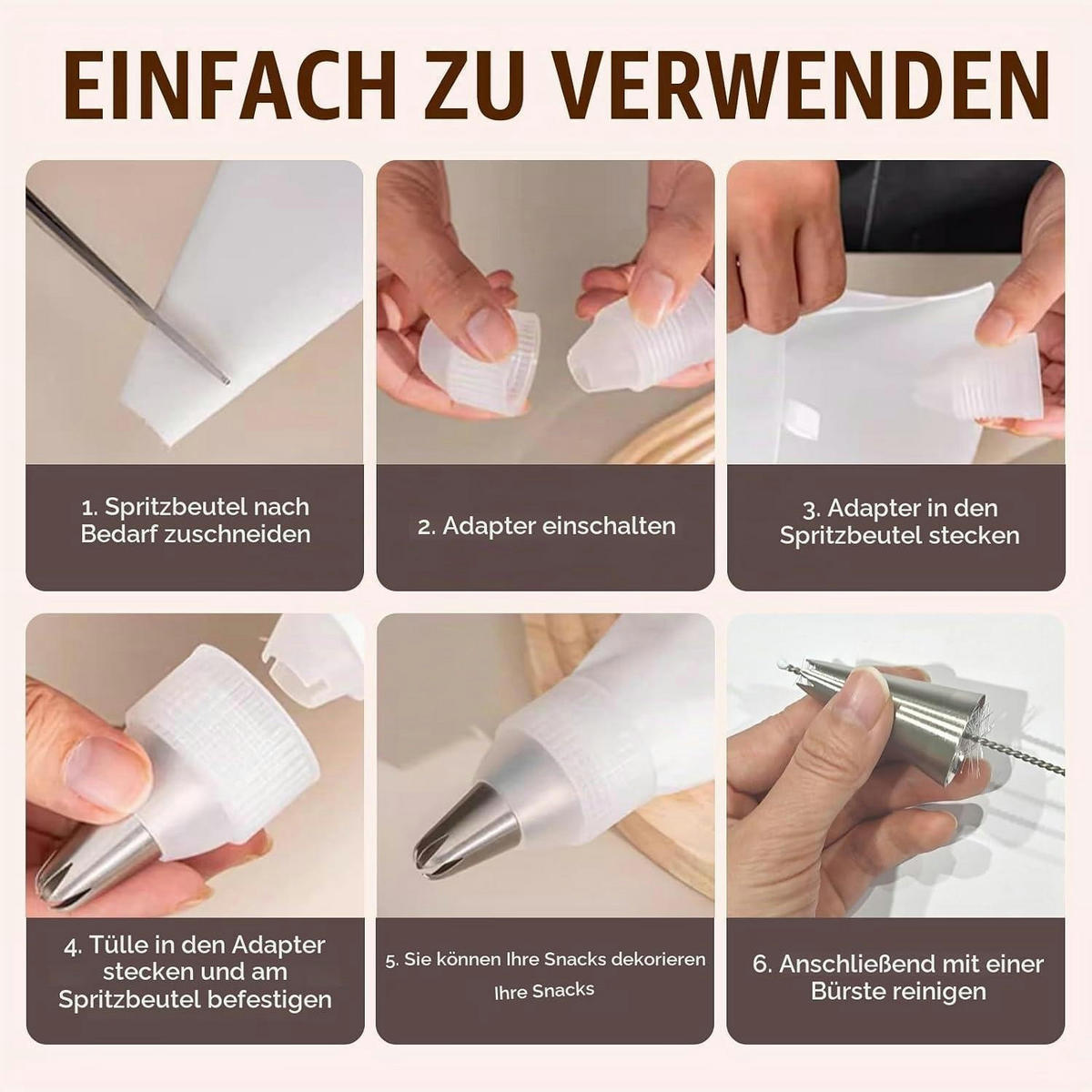 EINFACH ZU VERWENDEN

1. Spritzbeutel nach Bedarf zuschneiden

2. Adapter einschalten

3. Adapter in den Spritzbeutel stecken

4. Tülle in den Adapter stecken und am Spritzbeutel befestigen

5. Sie können Ihre Snacks dekorieren Ihre Snacks

6. Anschließend mit einer Bürste reinigen