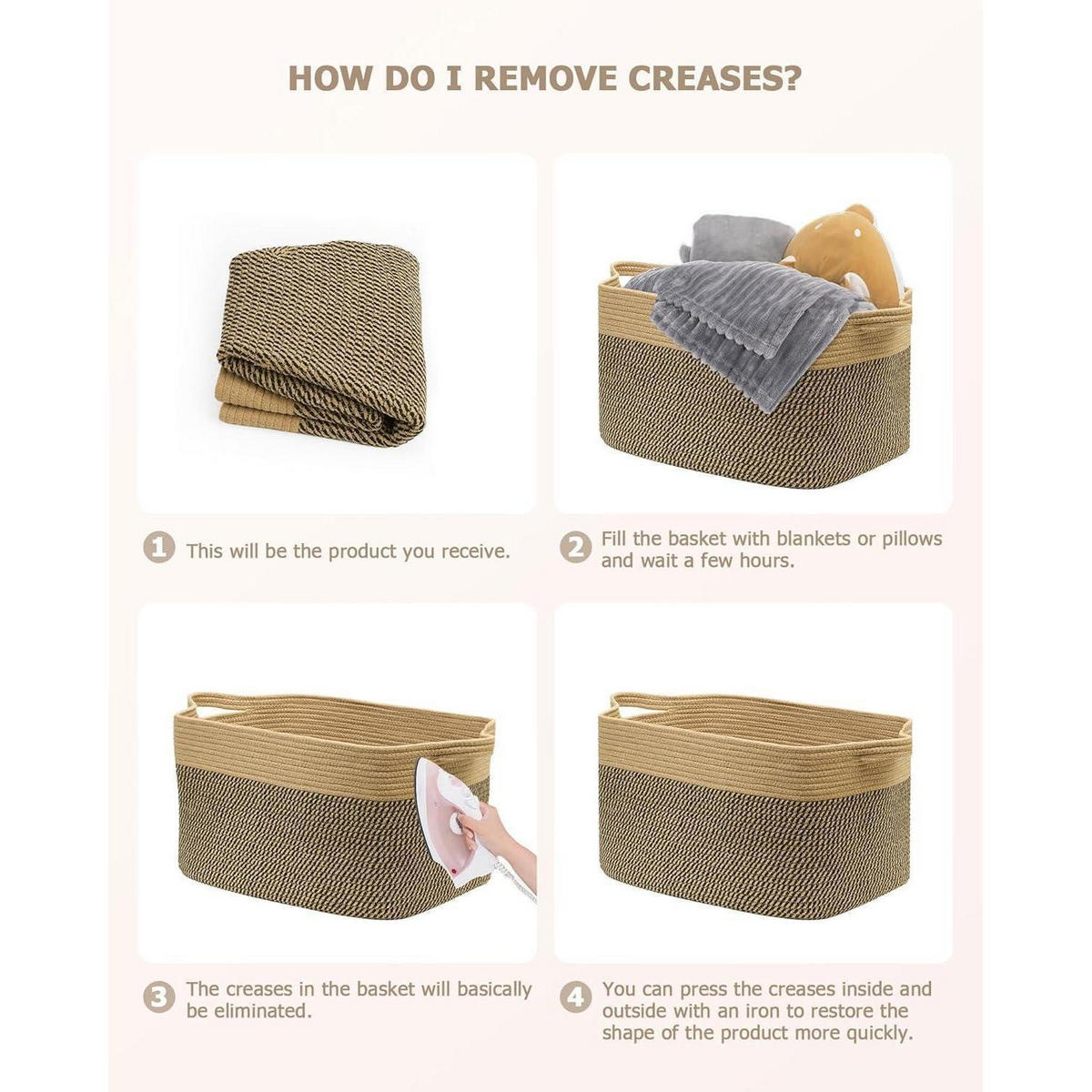 HOW DO I REMOVE CREASES?

1 This will be the product you receive.

2 Fill the basket with blankets or pillows and wait a few hours.

3 The creases in the basket will basically be eliminated.

4 You can press the creases inside and outside with an iron to restore the shape of the product more quickly.