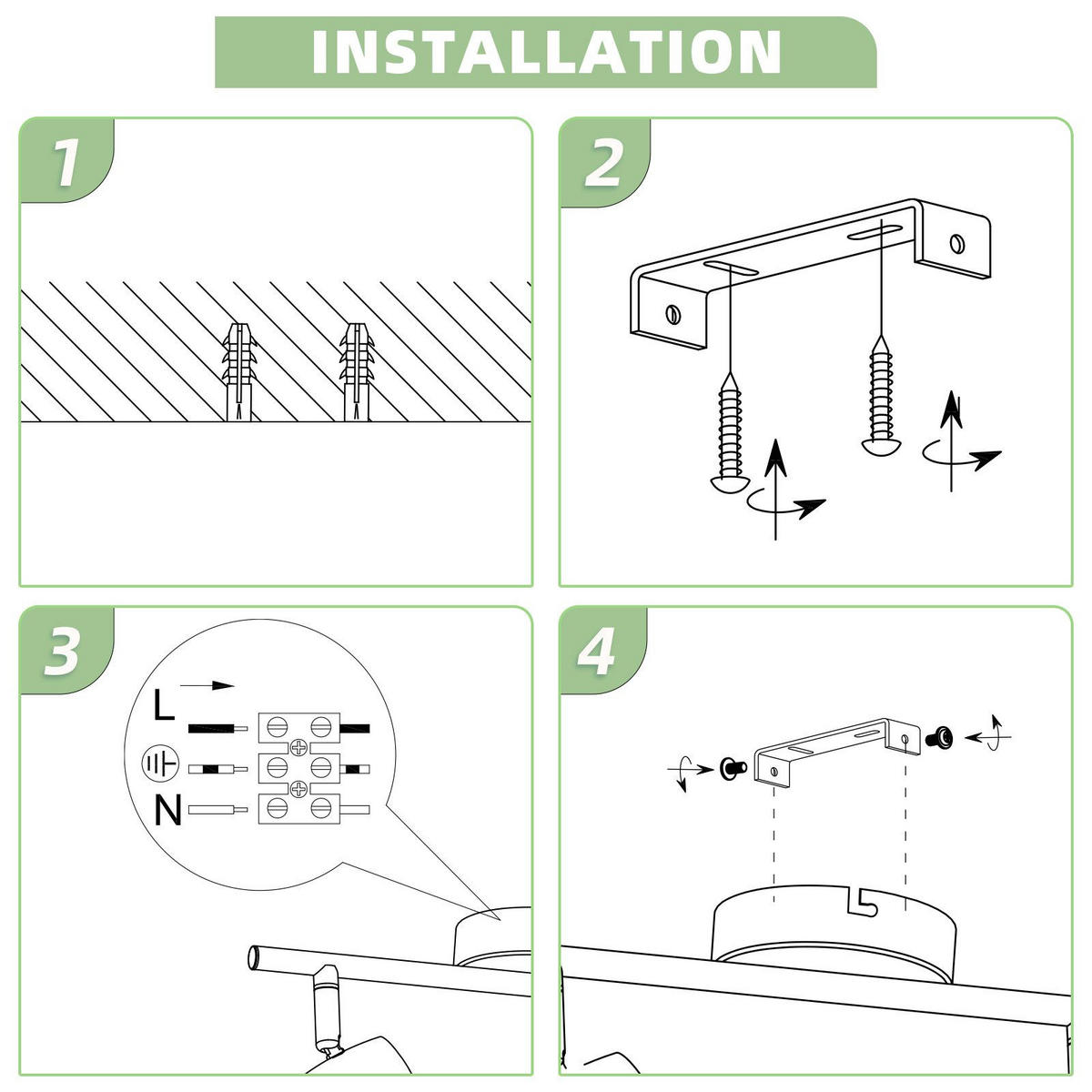 INSTALLATION

1

2

3

L

N

4