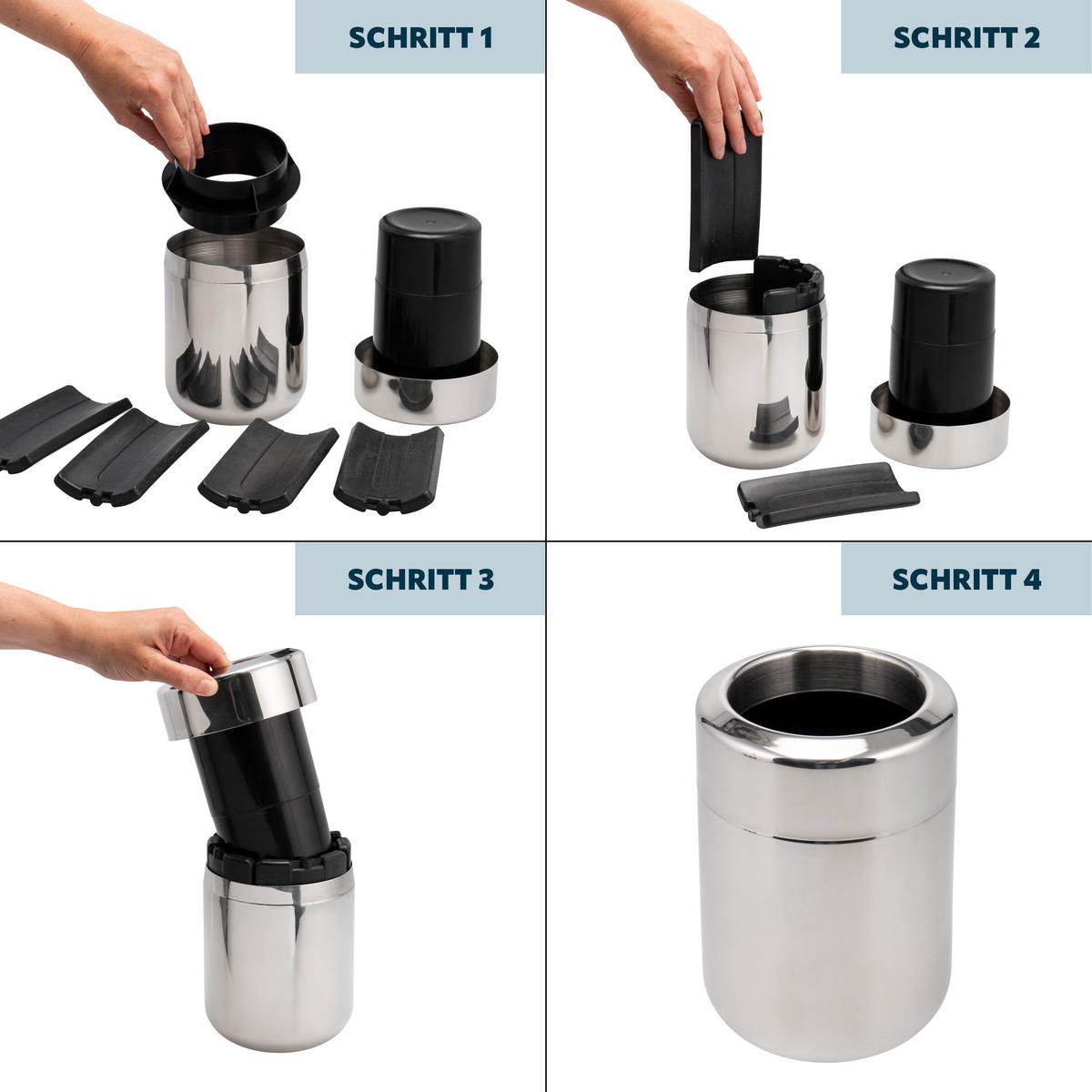 SCHRITT 1

SCHRITT 2

SCHRITT 3

SCHRITT 4