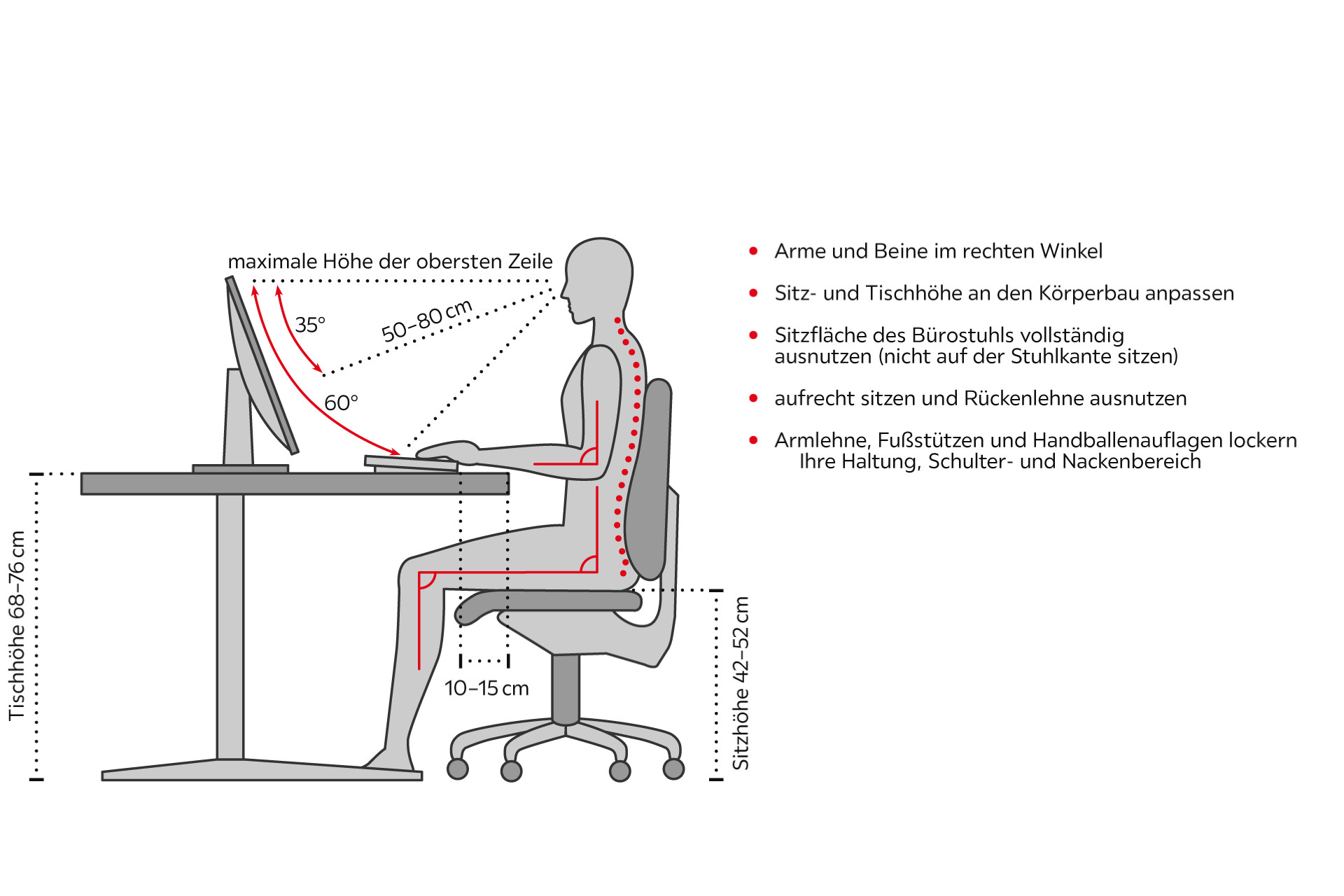 maximale Höhe der obersten Zeile

35°

50–80 cm

60°

Tischhöhe 68–76 cm

10–15 cm

Sitzhöhe 42–52 cm

• Arme und Beine im rechten Winkel

• Sitz- und Tischhöhe an den Körperbau anpassen

• Sitzfläche des Bürostuhls vollständig ausnutzen (nicht auf der Stuhlkante sitzen)

• aufrecht sitzen und Rückenlehne ausnutzen

• Armlehne, Fußstützen und Handballenauflagen lockern Ihre Haltung, Schulter- und Nackenbereich