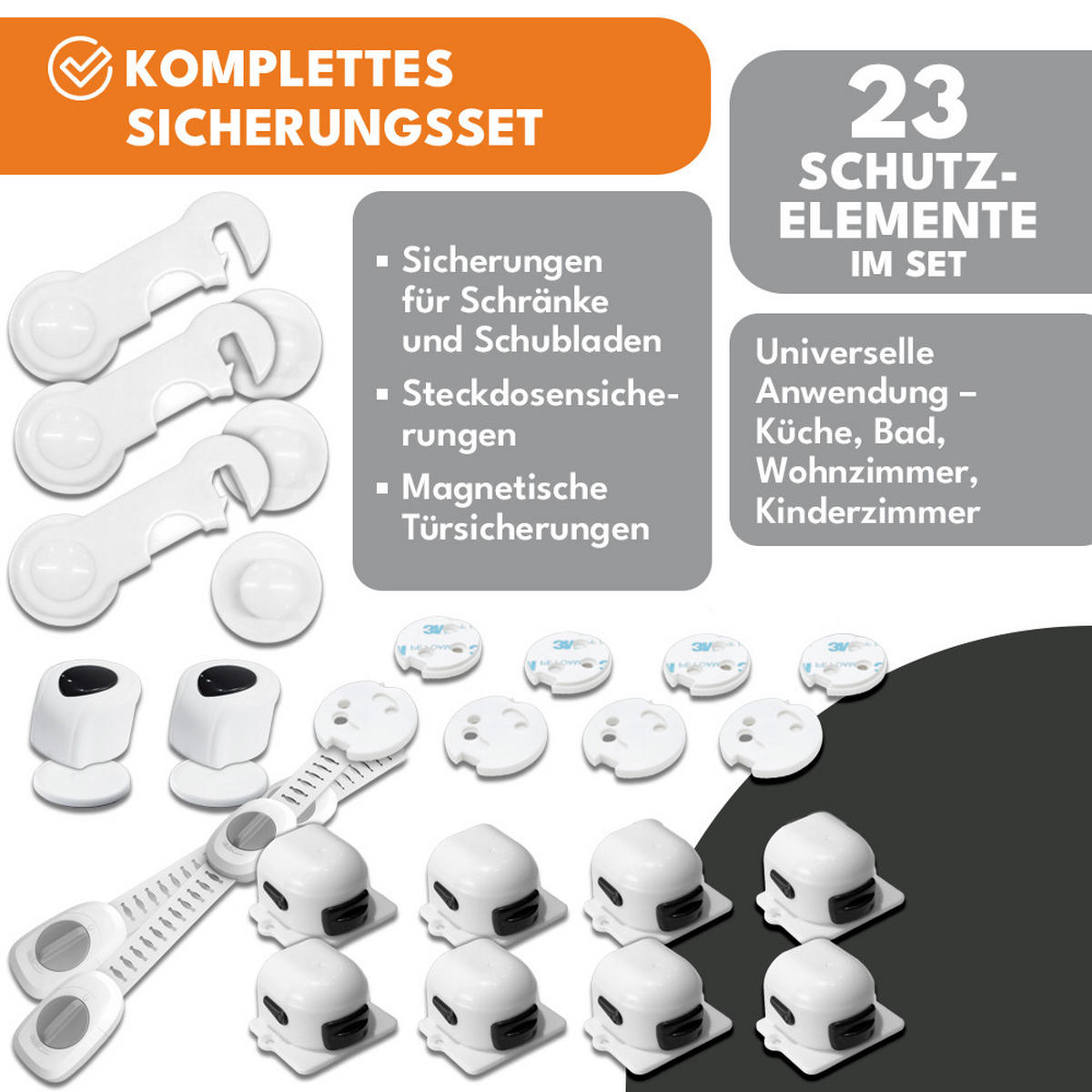 KOMPLETTES SICHERUNGSSET

23 SCHUTZ-ELEMENTE IM SET

▪ Sicherungen für Schränke und Schubladen

▪ Steckdosensicherungen

▪ Magnetische Türsicherungen

Universelle Anwendung – Küche, Bad, Wohnzimmer, Kinderzimmer

3M

3M

3M

3M