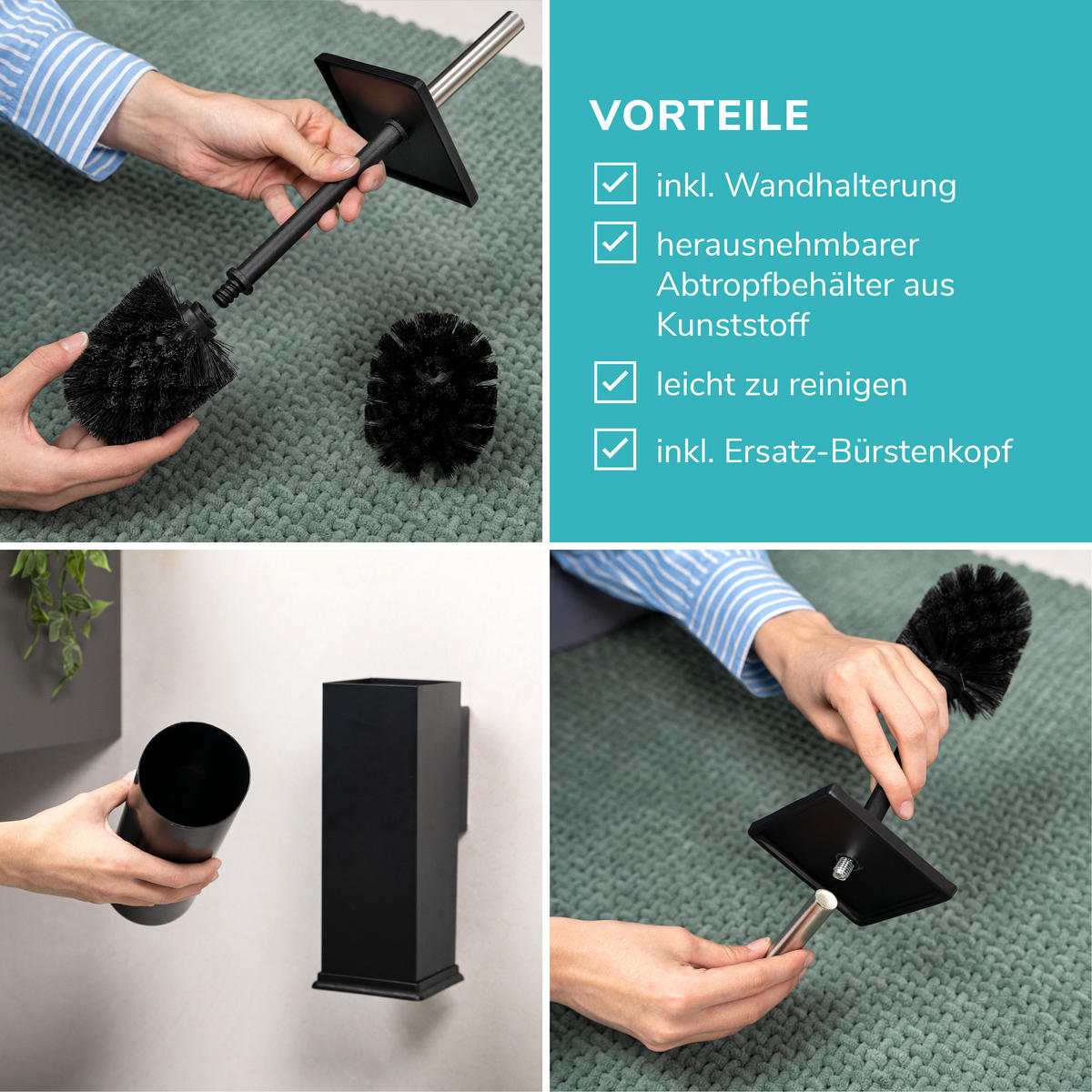 VORTEILE

inkl. Wandhalterung

herausnehmbarer Abtropfbehälter aus Kunststoff

leicht zu reinigen

inkl. Ersatz-Bürstenkopf