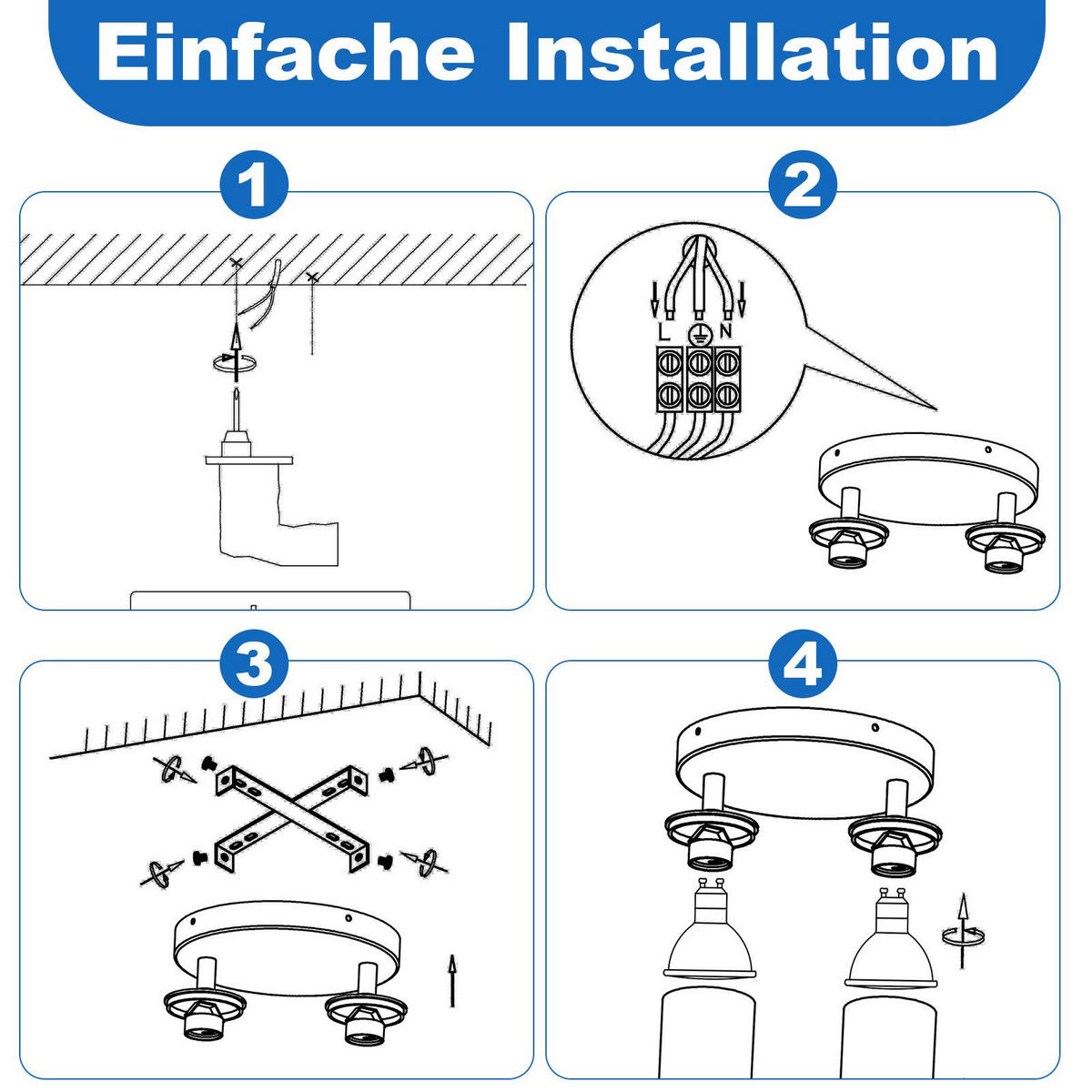 Einfache Installation

1

2

L N

3

4