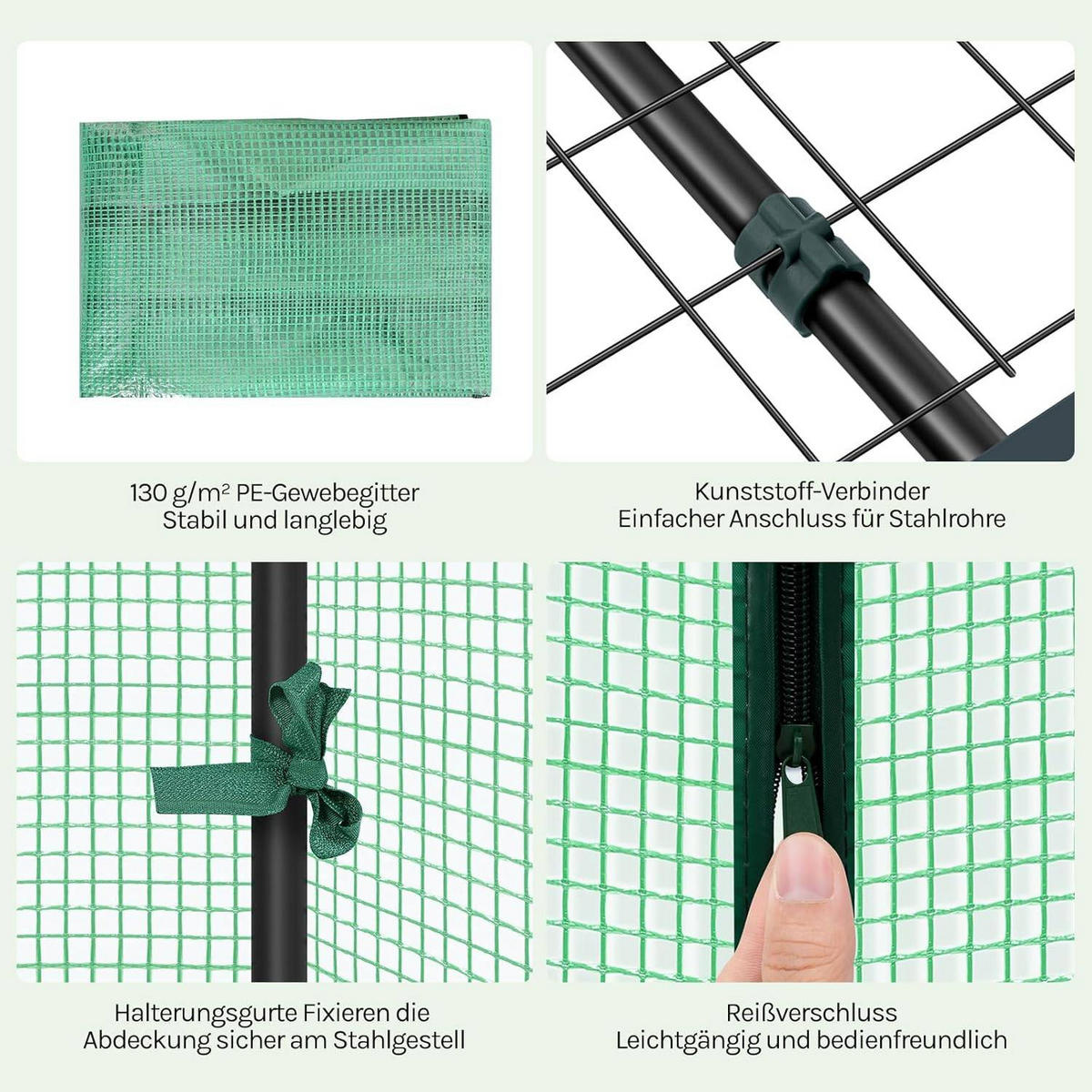 130 g/m² PE-Gewebegitter
Stabil und langlebig

Kunststoff-Verbinder
Einfacher Anschluss für Stahlrohre

Halterungsgurte Fixieren die
Abdeckung sicher am Stahlgestell

Reißverschluss
Leichtgängig und bedienfreundlich