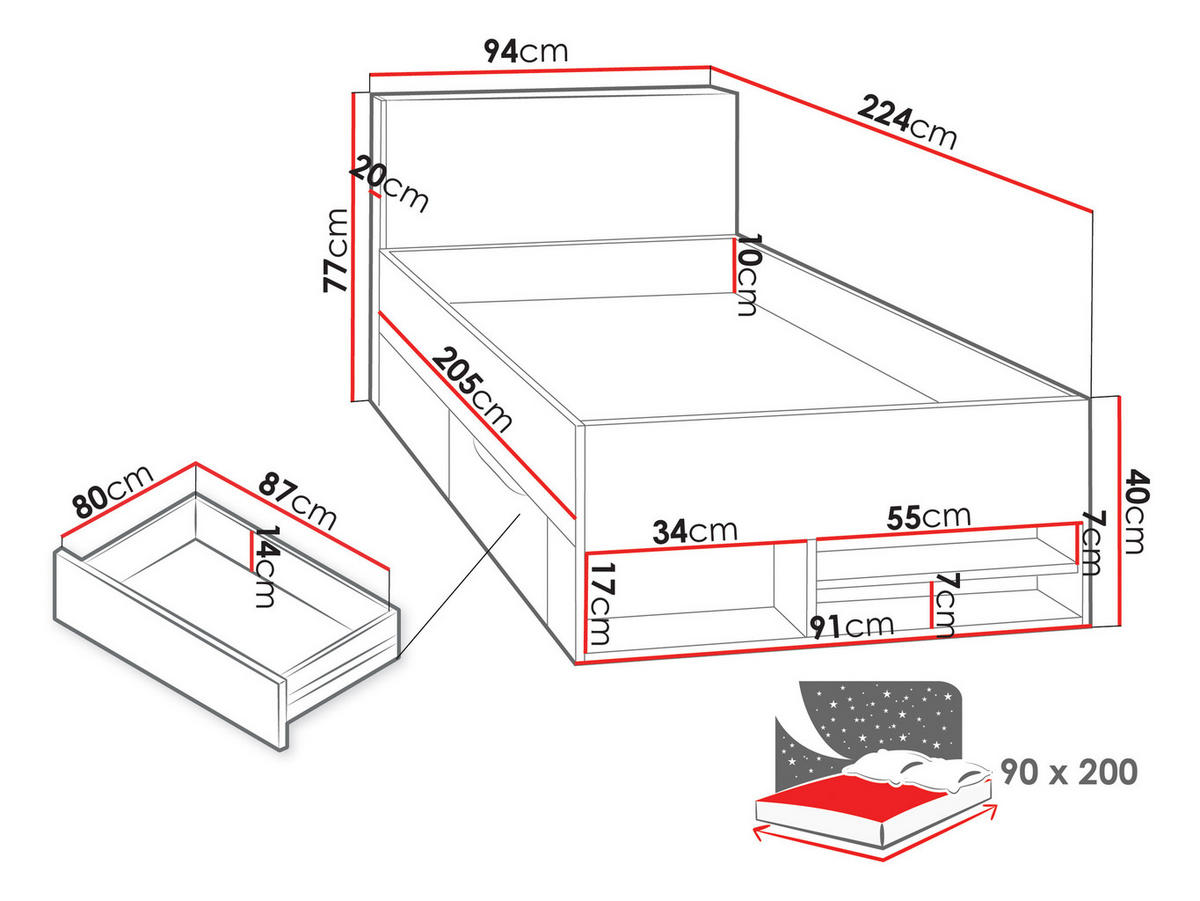 94cm
224cm
20cm
77cm
10cm
205cm
80cm
87cm
14cm
34cm
55cm
7cm
40cm
17cm
7cm
91cm
90 x 200