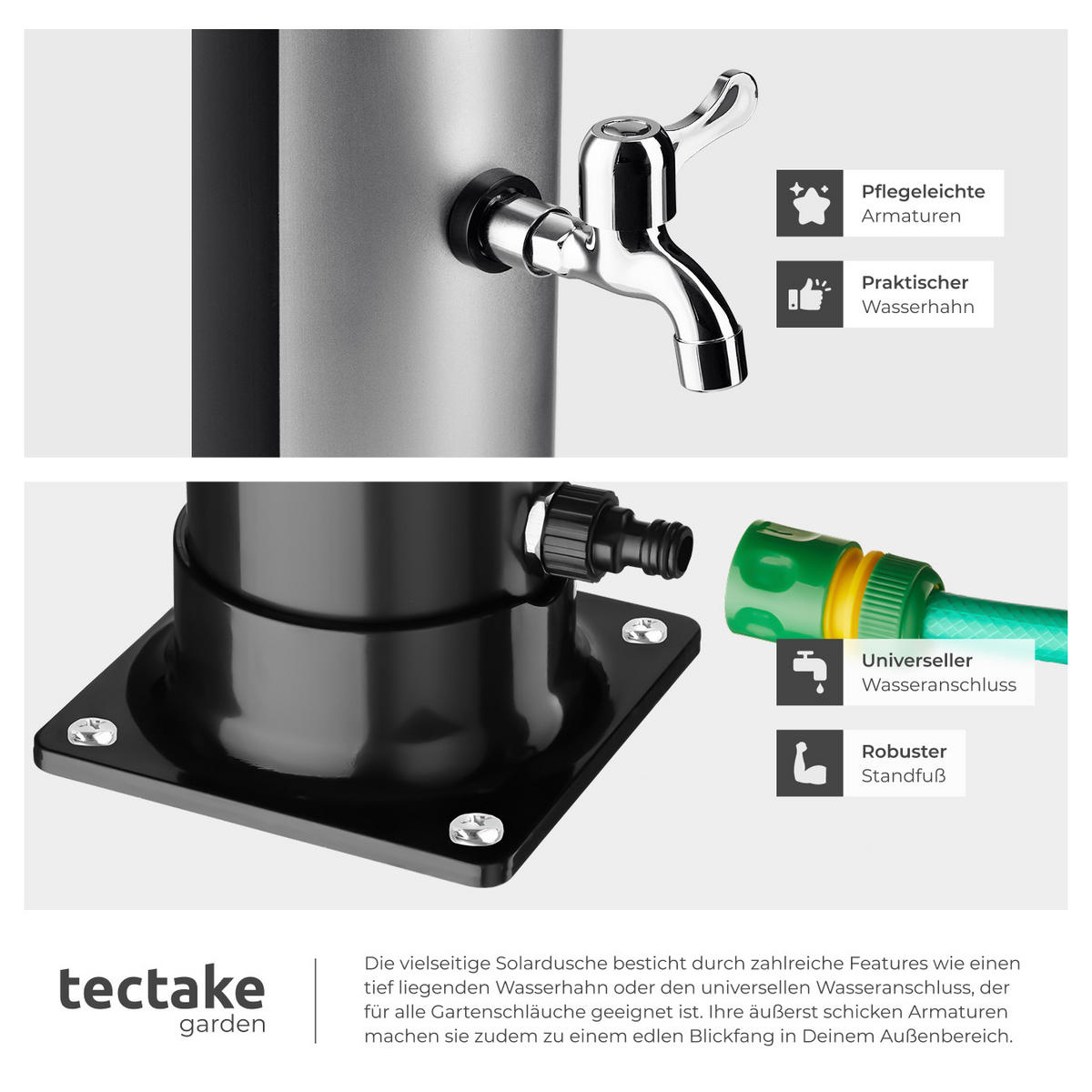 Pflegeleichte
Armaturen

Praktischer
Wasserhahn

Universeller
Wasseranschluss

Robuster
Standfuß

tectake
garden

Die vielseitige Solardusche besticht durch zahlreiche Features wie einen tief liegenden Wasserhahn oder den universellen Wasseranschluss, der für alle Gartenschläuche geeignet ist. Ihre äußerst schicken Armaturen machen sie zudem zu einem edlen Blickfang in Deinem Außenbereich.