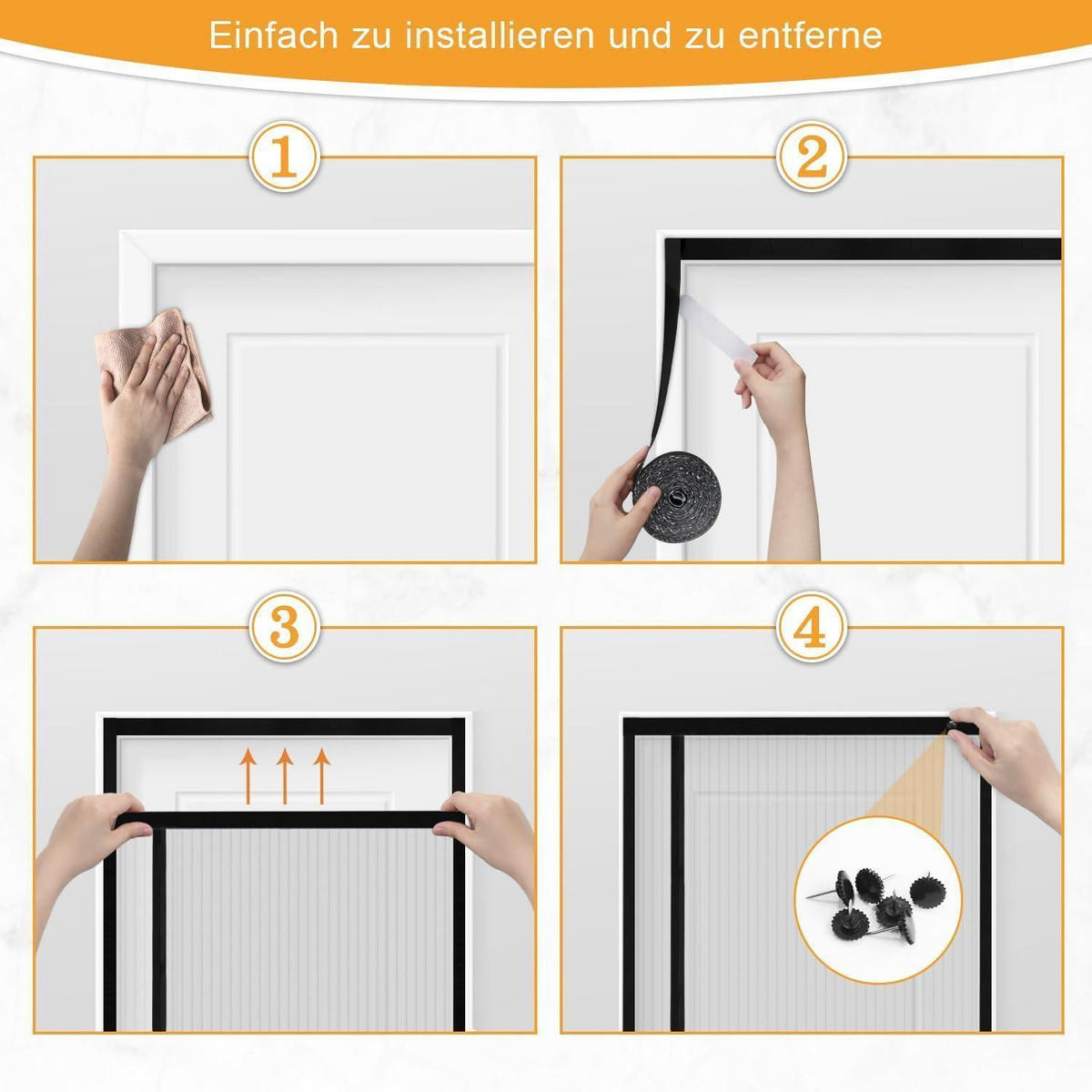 Einfach zu installieren und zu entferne

1

2

3

4