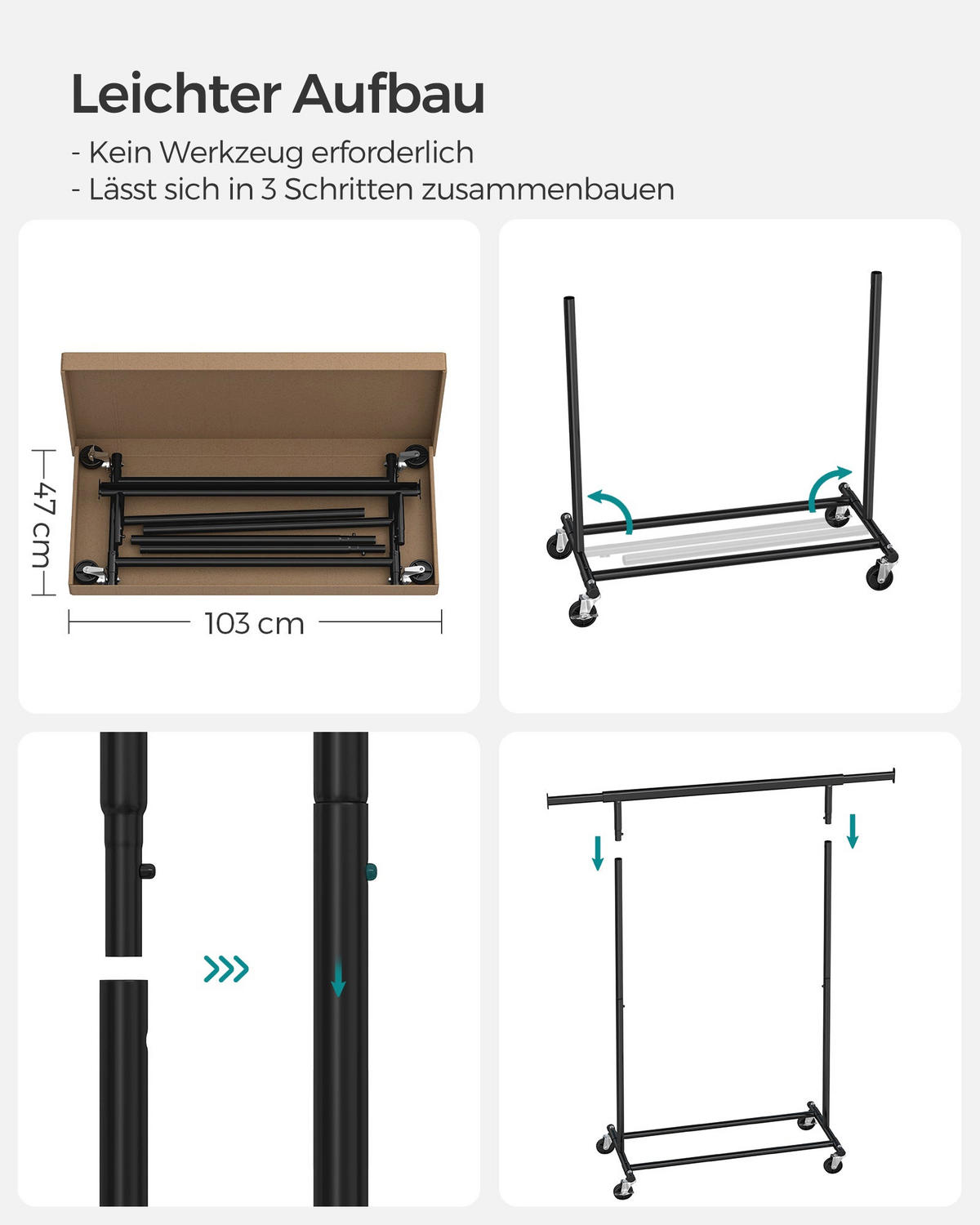 Leichter Aufbau

- Kein Werkzeug erforderlich
- Lässt sich in 3 Schritten zusammenbauen

47 cm

103 cm