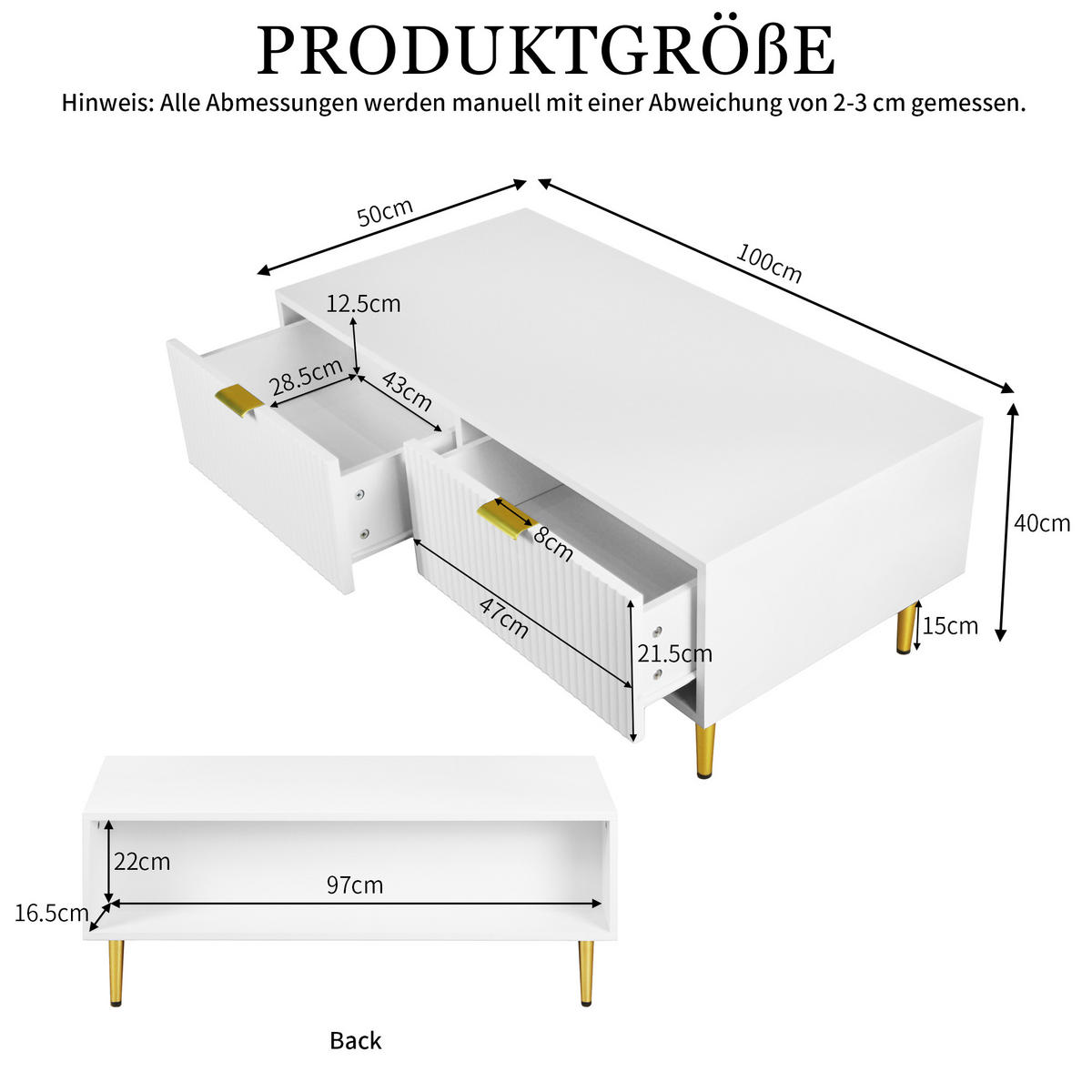 PRODUKTGRÖßE

Hinweis: Alle Abmessungen werden manuell mit einer Abweichung von 2-3 cm gemessen.

50cm

100cm

12.5cm

28.5cm

43cm

8cm

47cm

21.5cm

40cm

15cm

22cm

97cm

16.5cm

Back