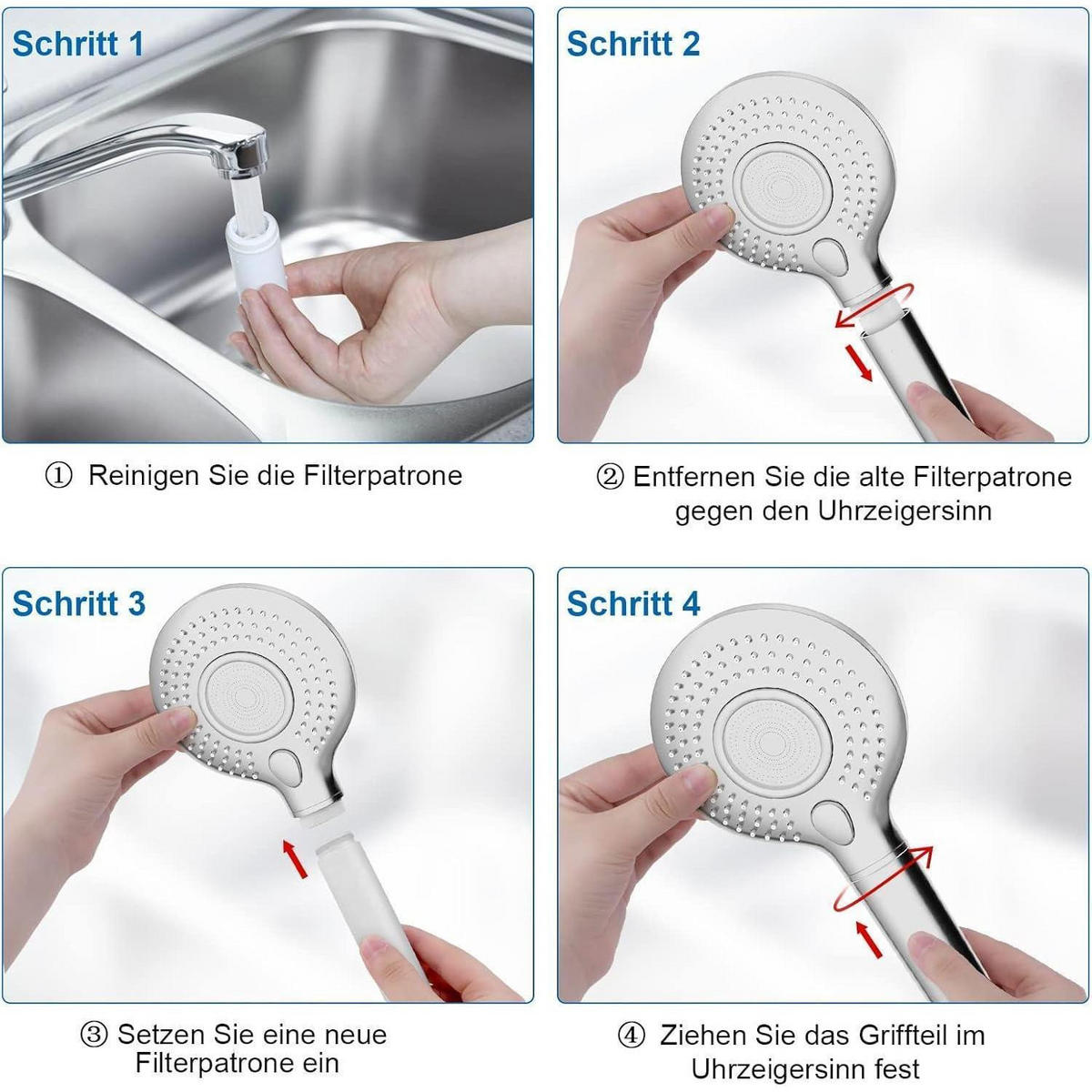 Schritt 1

① Reinigen Sie die Filterpatrone

Schritt 2

② Entfernen Sie die alte Filterpatrone gegen den Uhrzeigersinn

Schritt 3

③ Setzen Sie eine neue Filterpatrone ein

Schritt 4

④ Ziehen Sie das Griffteil im Uhrzeigersinn fest